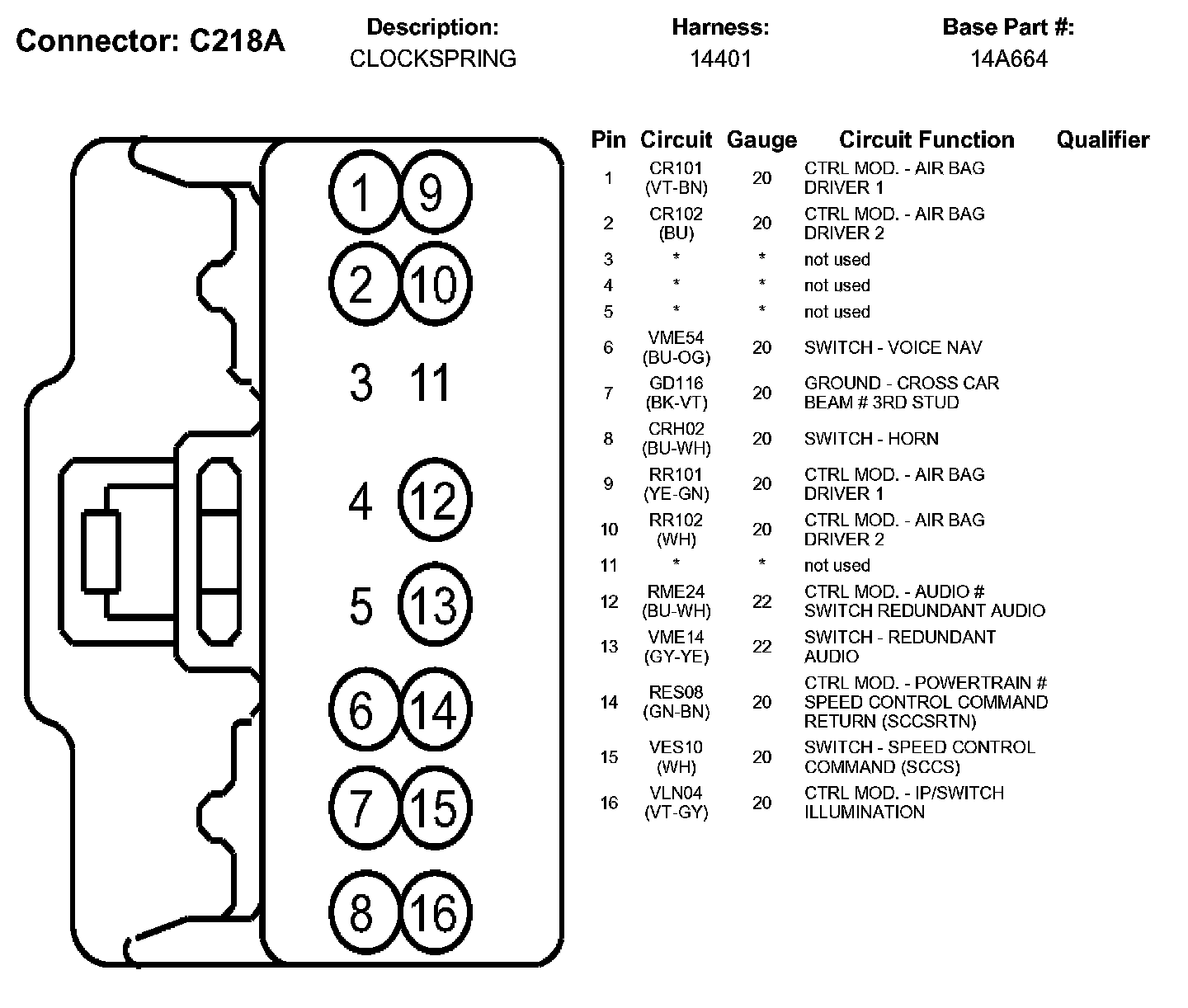 Connector: C218A

Description:
CLOCKSPRING

Harness:
14401

Base Part #:
14A664

1 9
2 10
3 11
4 12
5 13
6 14
7 15
8 16

| Pin | Circuit | Gauge | Circuit Function | Qualifier |
|---|---|---|---|---|
| 1 | CR101 (VT-BN) | 20 | CTRL MOD. - AIR BAG DRIVER 1 | |
| 2 | CR102 (BU) | 20 | CTRL MOD. - AIR BAG DRIVER 2 | |
| 3 | * | * | not used | |
| 4 | * | * | not used | |
| 5 | * | * | not used | |
| 6 | VME54 (BU-OG) | 20 | SWITCH - VOICE NAV | |
| 7 | GD116 (BK-VT) | 20 | GROUND - CROSS CAR BEAM # 3RD STUD | |
| 8 | CRH02 (BU-WH) | 20 | SWITCH - HORN | |
| 9 | RR101 (YE-GN) | 20 | CTRL MOD. - AIR BAG DRIVER 1 | |
| 10 | RR102 (WH) | 20 | CTRL MOD. - AIR BAG DRIVER 2 | |
| 11 | * | * | not used | |
| 12 | RME24 (BU-WH) | 22 | CTRL MOD. - AUDIO # SWITCH REDUNDANT AUDIO | |
| 13 | VME14 (GY-YE) | 22 | SWITCH - REDUNDANT AUDIO | |
| 14 | RES08 (GN-BN) | 20 | CTRL MOD. - POWERTRAIN # SPEED CONTROL COMMAND RETURN (SCCSRTN) | |
| 15 | VES10 (WH) | 20 | SWITCH - SPEED CONTROL COMMAND (SCCS) | |
| 16 | VLN04 (VT-GY) | 20 | CTRL MOD. - IP/SWITCH ILLUMINATION | |