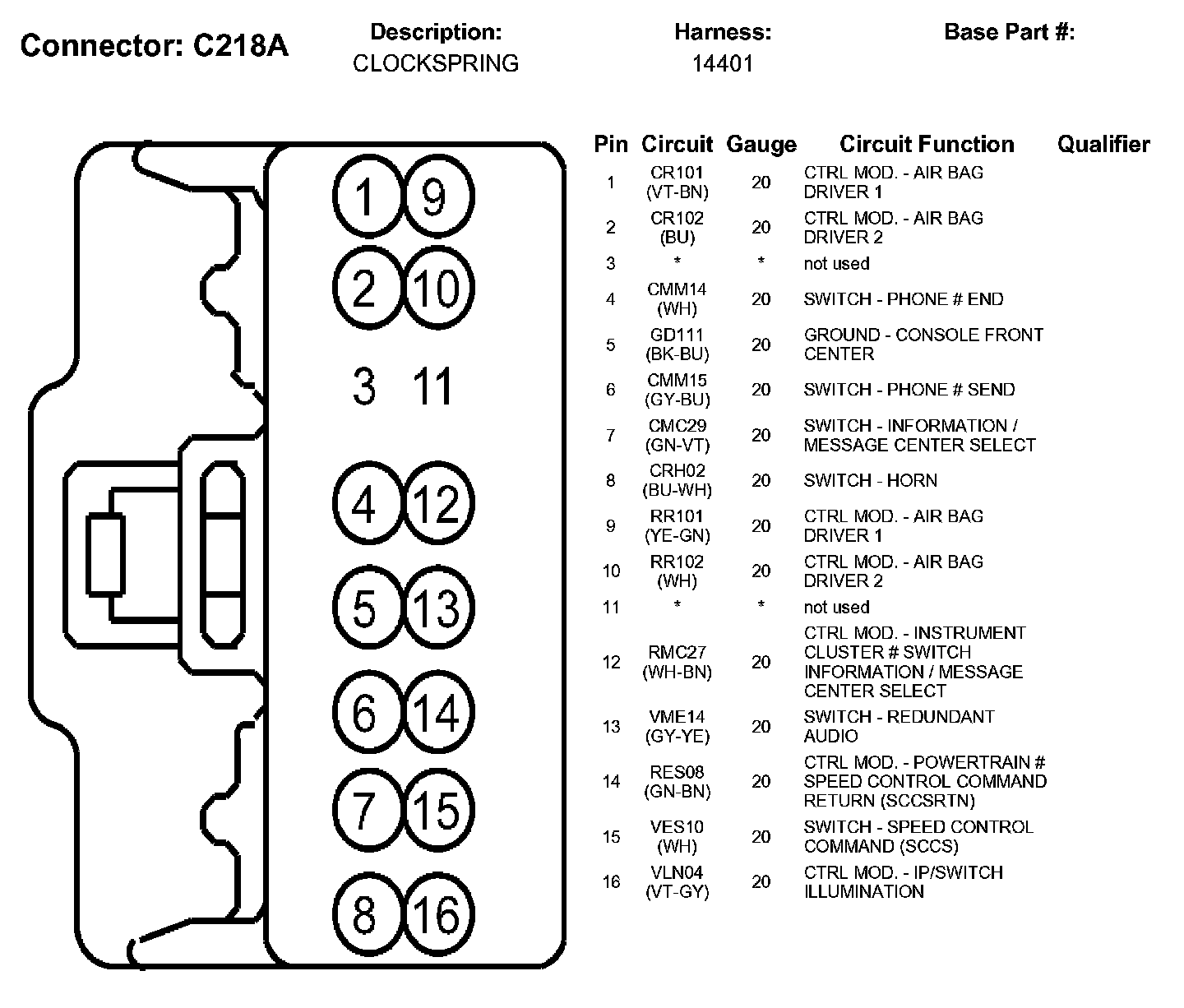 Connector: C218A

Description: CLOCKSPRING

Harness: 14401

Base Part #:

1 9
2 10
3 11
4 12
5 13
6 14
7 15
8 16

| Pin | Circuit | Gauge | Circuit Function | Qualifier |
|---|---|---|---|---|
| 1 | CR101 (VT-BN) | 20 | CTRL MOD. - AIR BAG DRIVER 1 | |
| 2 | CR102 (BU) | 20 | CTRL MOD. - AIR BAG DRIVER 2 | |
| 3 | * | * | not used | |
| 4 | CMM14 (WH) | 20 | SWITCH - PHONE # END | |
| 5 | GD111 (BK-BU) | 20 | GROUND - CONSOLE FRONT CENTER | |
| 6 | CMM15 (GY-BU) | 20 | SWITCH - PHONE # SEND | |
| 7 | CMC29 (GN-VT) | 20 | SWITCH - INFORMATION / MESSAGE CENTER SELECT | |
| 8 | CRH02 (BU-WH) | 20 | SWITCH - HORN | |
| 9 | RR101 (YE-GN) | 20 | CTRL MOD. - AIR BAG DRIVER 1 | |
| 10 | RR102 (WH) | 20 | CTRL MOD. - AIR BAG DRIVER 2 | |
| 11 | * | * | not used | |
| 12 | RMC27 (WH-BN) | 20 | CTRL MOD. - INSTRUMENT CLUSTER # SWITCH INFORMATION / MESSAGE CENTER SELECT | |
| 13 | VME14 (GY-YE) | 20 | SWITCH - REDUNDANT AUDIO | |
| 14 | RES08 (GN-BN) | 20 | CTRL MOD. - POWERTRAIN # SPEED CONTROL COMMAND RETURN (SCCSRTN) | |
| 15 | VES10 (WH) | 20 | SWITCH - SPEED CONTROL COMMAND (SCCS) | |
| 16 | VLN04 (VT-GY) | 20 | CTRL MOD. - IP/SWITCH ILLUMINATION | |