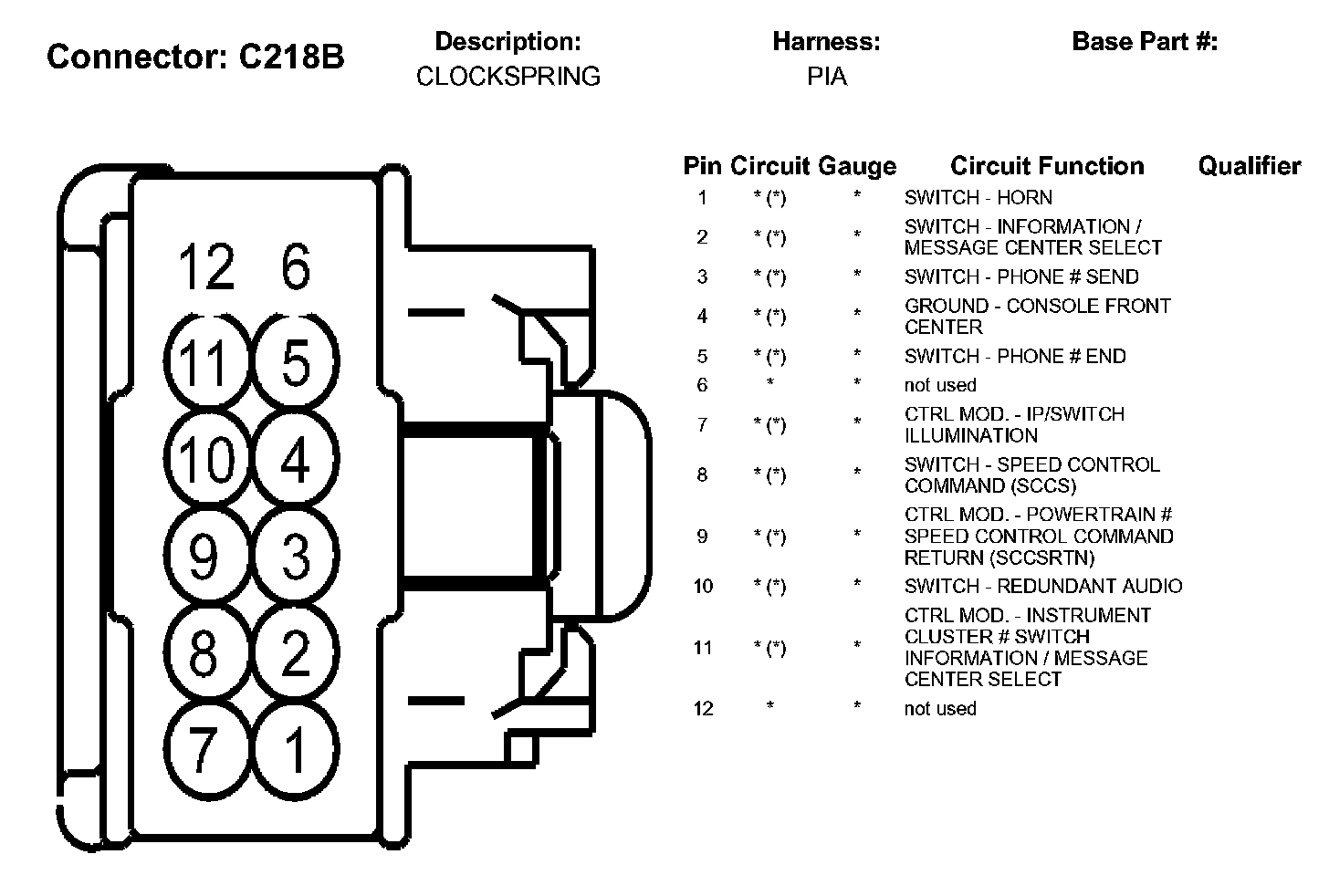 Connector: C218B

Description:
CLOCKSPRING

Harness:
PIA

Base Part #:

12 6
11 5
10 4
9 3
8 2
7 1

| Pin | Circuit | Gauge | Circuit Function | Qualifier |
|---|---|---|---|---|
| 1 | * (*) | * | SWITCH - HORN | |
| 2 | * (*) | * | SWITCH - INFORMATION / MESSAGE CENTER SELECT | |
| 3 | * (*) | * | SWITCH - PHONE # SEND | |
| 4 | * (*) | * | GROUND - CONSOLE FRONT CENTER | |
| 5 | * (*) | * | SWITCH - PHONE # END | |
| 6 | * | * | not used | |
| 7 | * (*) | * | CTRL MOD. - IP/SWITCH ILLUMINATION | |
| 8 | * (*) | * | SWITCH - SPEED CONTROL COMMAND (SCCS) | |
| 9 | * (*) | * | CTRL MOD. - POWERTRAIN # SPEED CONTROL COMMAND RETURN (SCCSRTN) | |
| 10 | * (*) | * | SWITCH - REDUNDANT AUDIO | |
| 11 | * (*) | * | CTRL MOD. - INSTRUMENT CLUSTER # SWITCH INFORMATION / MESSAGE CENTER SELECT | |
| 12 | * | * | not used | |