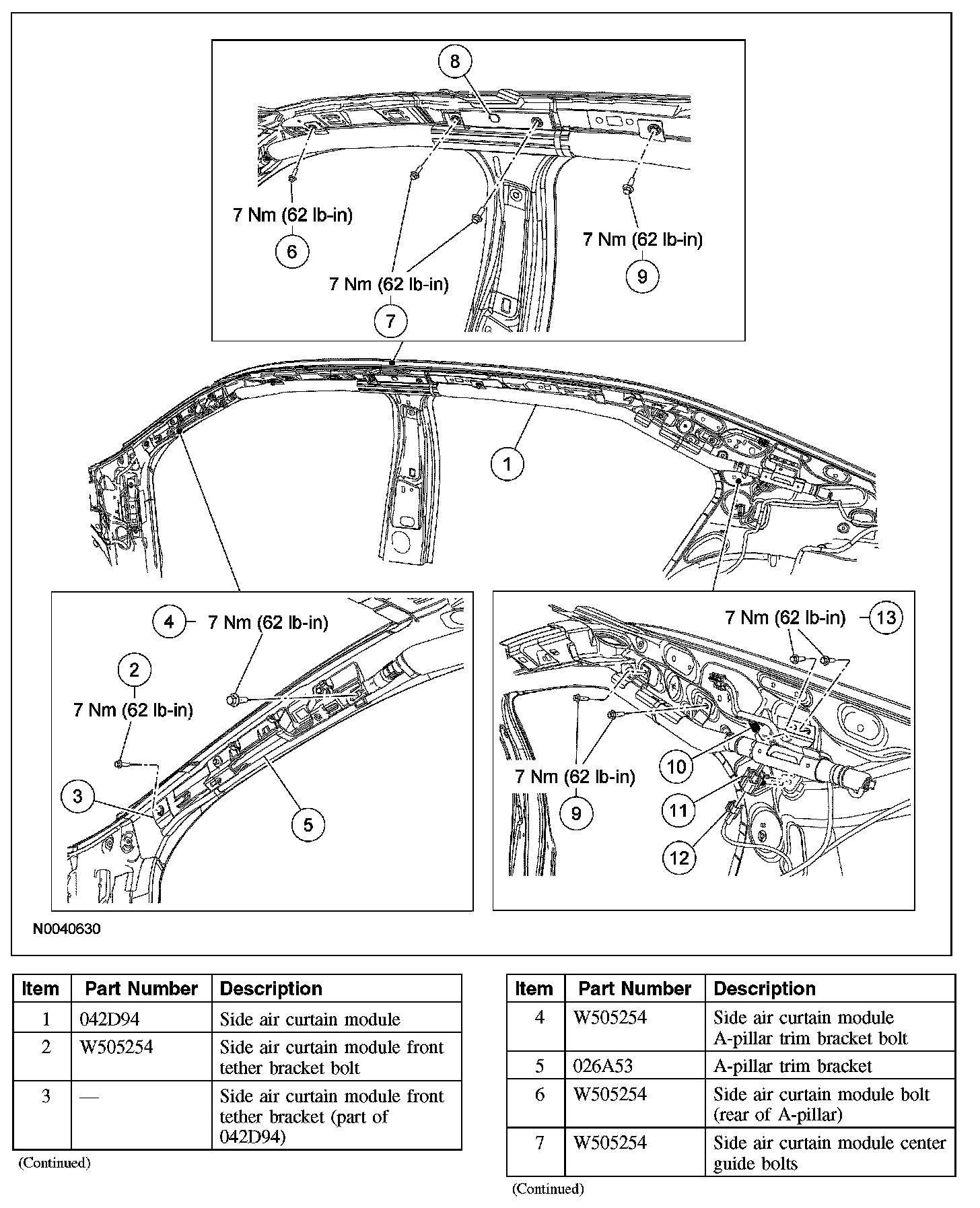 8

7 Nm (62 lb-in)

6

7 Nm (62 lb-in)

7

7 Nm (62 lb-in)

9

1

4 7 Nm (62 lb-in)

2

7 Nm (62 lb-in)

3

5

7 Nm (62 lb-in) 13

7 Nm (62 lb-in)

9

10

11

12

N0040630

| Item | Part Number | Description |
|---|---|---|
| 1 | 042D94 | Side air curtain module |
| 2 | W505254 | Side air curtain module front tether bracket bolt |
| 3 | — | Side air curtain module front tether bracket (part of 042D94) |

(Continued)

| Item | Part Number | Description |
|---|---|---|
| 4 | W505254 | Side air curtain module A-pillar trim bracket bolt |
| 5 | 026A53 | A-pillar trim bracket |
| 6 | W505254 | Side air curtain module bolt (rear of A-pillar) |
| 7 | W505254 | Side air curtain module center guide bolts |

(Continued)