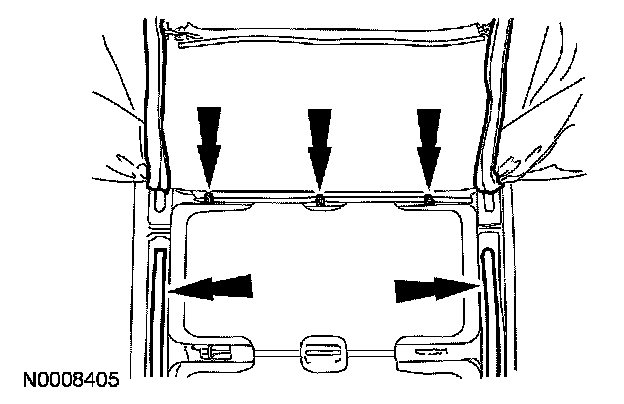 N0008405