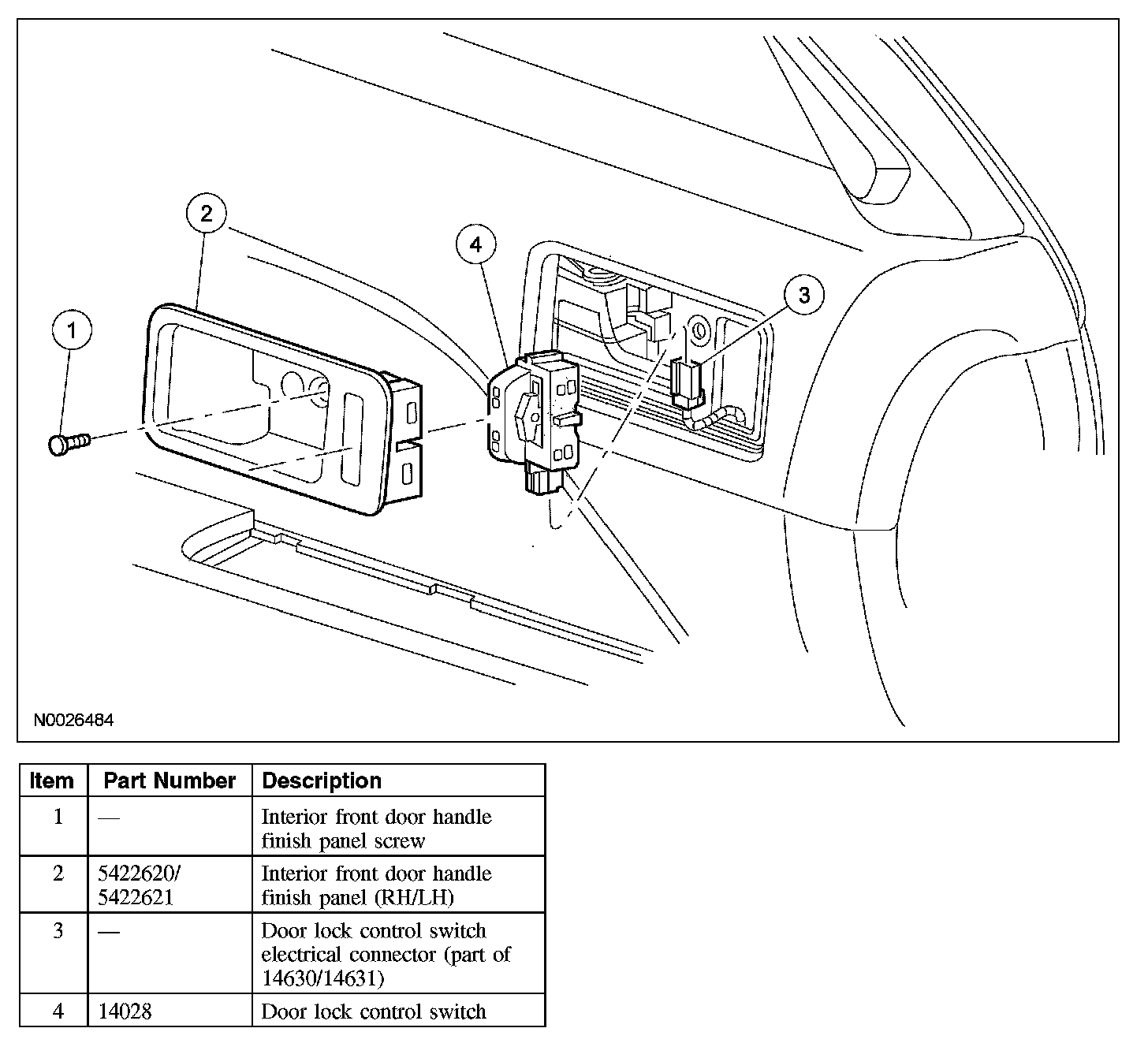 2

4

3

1

N0026484

| Item | Part Number | Description |
|---|---|---|
| 1 | — | Interior front door handle finish panel screw |
| 2 | 5422620/ 5422621 | Interior front door handle finish panel (RH/LH) |
| 3 | — | Door lock control switch electrical connector (part of 14630/14631) |
| 4 | 14028 | Door lock control switch |