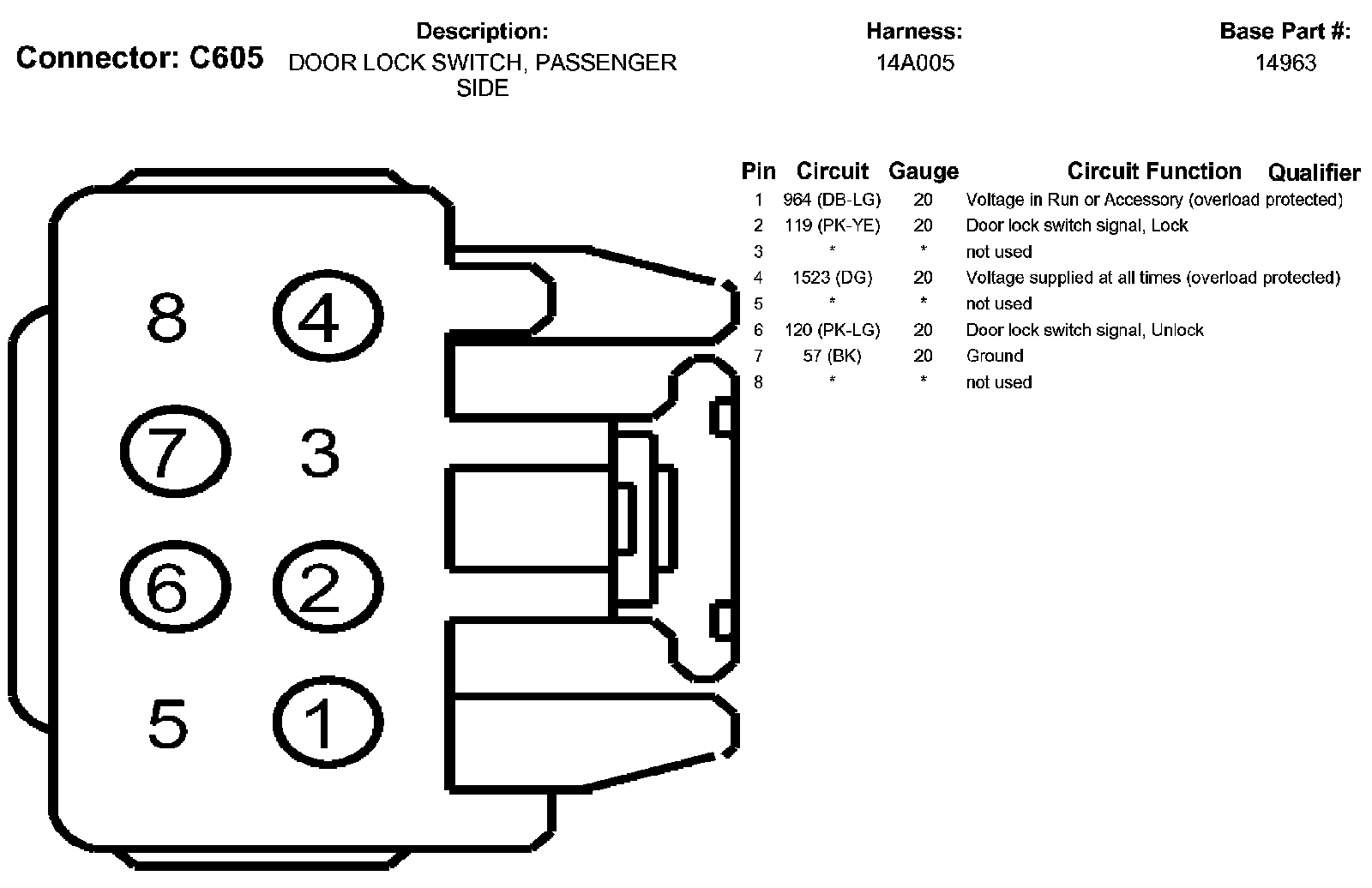 Connector: C605

Description:
DOOR LOCK SWITCH, PASSENGER SIDE

Harness:
14A005

Base Part #:
14963

8
4
7
3
6
2
5
1

| Pin | Circuit | Gauge | Circuit Function | Qualifier |
|---|---|---|---|---|
| 1 | 964 (DB-LG) | 20 | Voltage in Run or Accessory (overload protected) | |
| 2 | 119 (PK-YE) | 20 | Door lock switch signal, Lock | |
| 3 | * | * | not used | |
| 4 | 1523 (DG) | 20 | Voltage supplied at all times (overload protected) | |
| 5 | * | * | not used | |
| 6 | 120 (PK-LG) | 20 | Door lock switch signal, Unlock | |
| 7 | 57 (BK) | 20 | Ground | |
| 8 | * | * | not used | |