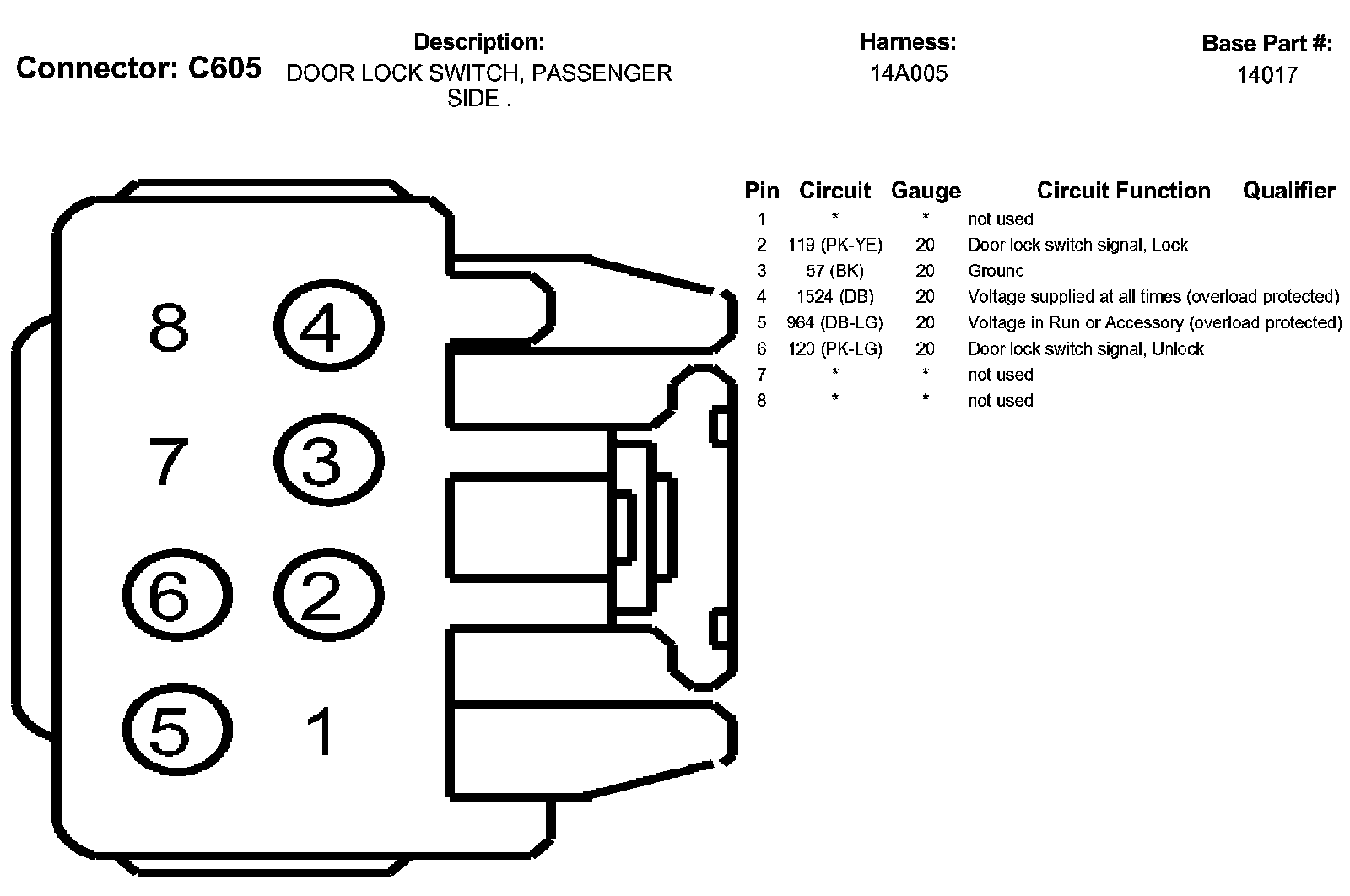 Connector: C605

Description:
DOOR LOCK SWITCH, PASSENGER SIDE .

Harness:
14A005

Base Part #:
14017

8
4
7
3
6
2
5
1

| Pin | Circuit | Gauge | Circuit Function | Qualifier |
|---|---|---|---|---|
| 1 | * | * | not used | |
| 2 | 119 (PK-YE) | 20 | Door lock switch signal, Lock | |
| 3 | 57 (BK) | 20 | Ground | |
| 4 | 1524 (DB) | 20 | Voltage supplied at all times (overload protected) | |
| 5 | 964 (DB-LG) | 20 | Voltage in Run or Accessory (overload protected) | |
| 6 | 120 (PK-LG) | 20 | Door lock switch signal, Unlock | |
| 7 | * | * | not used | |
| 8 | * | * | not used | |