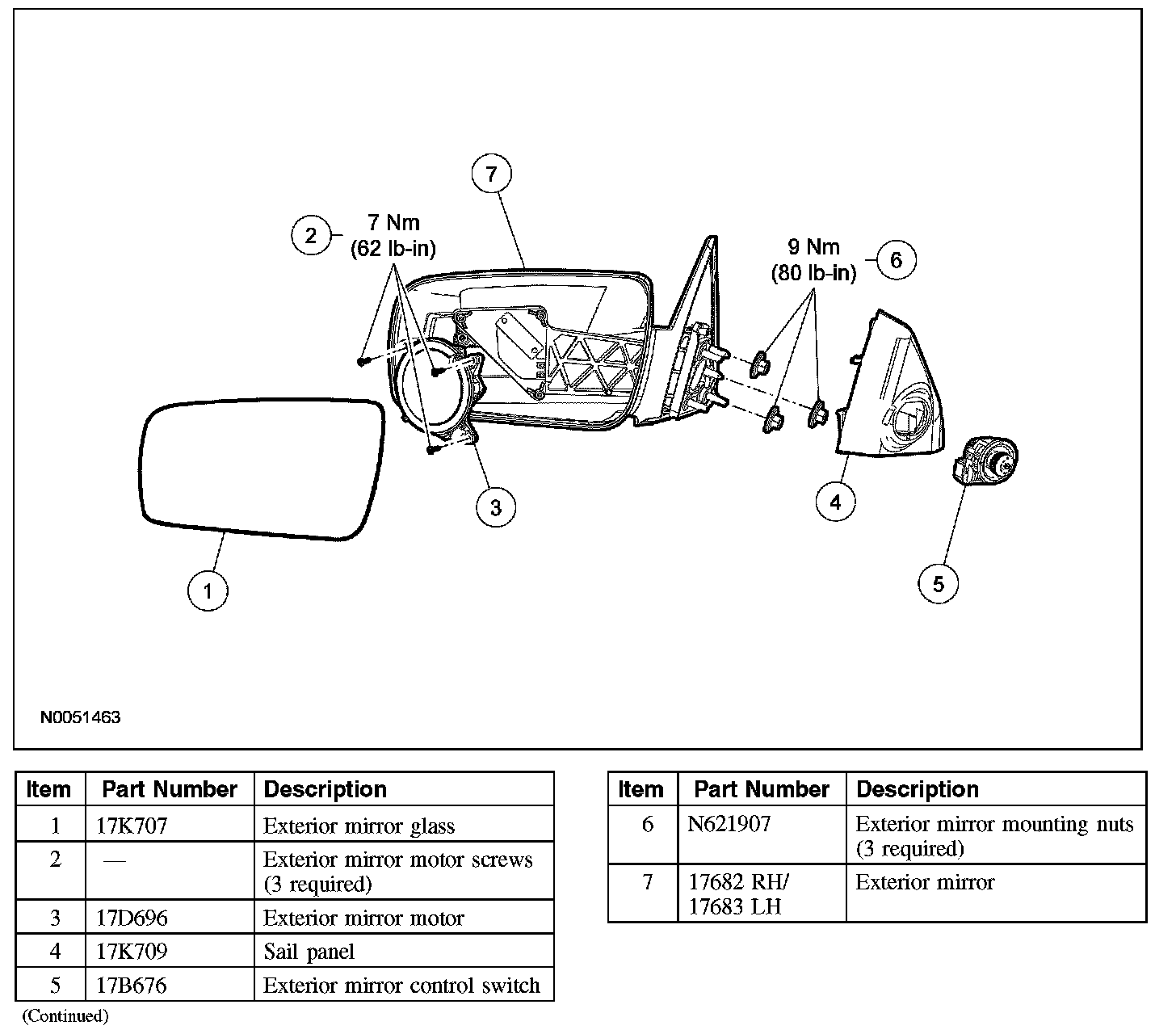 7

2 7 Nm (62 lb-in)

9 Nm (80 lb-in) 6

3

4

1

5

N0051463

| Item | Part Number | Description |
|---|---|---|
| 1 | 17K707 | Exterior mirror glass |
| 2 | — | Exterior mirror motor screws (3 required) |
| 3 | 17D696 | Exterior mirror motor |
| 4 | 17K709 | Sail panel |
| 5 | 17B676 | Exterior mirror control switch |

(Continued)

| Item | Part Number | Description |
|---|---|---|
| 6 | N621907 | Exterior mirror mounting nuts (3 required) |
| 7 | 17682 RH/ 17683 LH | Exterior mirror |