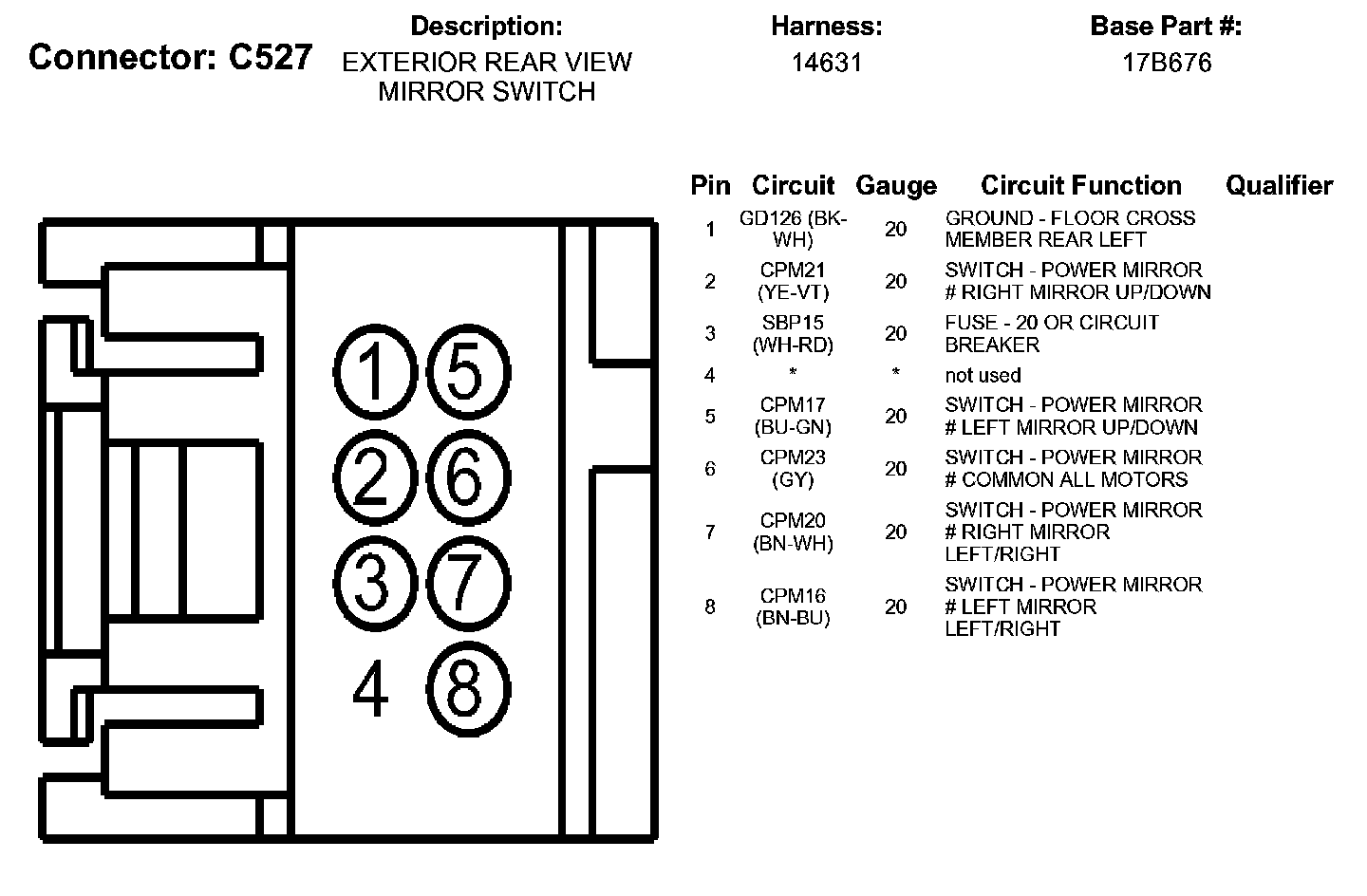 Connector: C527

Description:
EXTERIOR REAR VIEW MIRROR SWITCH

Harness:
14631

Base Part #:
17B676

1 5
2 6
3 7
4 8

| Pin | Circuit | Gauge | Circuit Function | Qualifier |
|---|---|---|---|---|
| 1 | GD126 (BK-WH) | 20 | GROUND - FLOOR CROSS MEMBER REAR LEFT | |
| 2 | CPM21 (YE-VT) | 20 | SWITCH - POWER MIRROR # RIGHT MIRROR UP/DOWN | |
| 3 | SBP15 (WH-RD) | 20 | FUSE - 20 OR CIRCUIT BREAKER | |
| 4 | * | * | not used | |
| 5 | CPM17 (BU-GN) | 20 | SWITCH - POWER MIRROR # LEFT MIRROR UP/DOWN | |
| 6 | CPM23 (GY) | 20 | SWITCH - POWER MIRROR # COMMON ALL MOTORS | |
| 7 | CPM20 (BN-WH) | 20 | SWITCH - POWER MIRROR # RIGHT MIRROR LEFT/RIGHT | |
| 8 | CPM16 (BN-BU) | 20 | SWITCH - POWER MIRROR # LEFT MIRROR LEFT/RIGHT | |