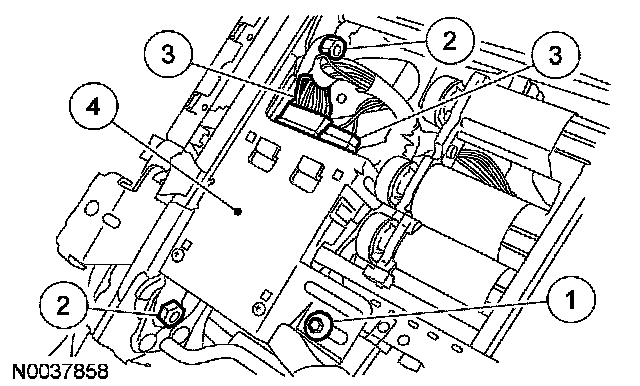 3
2
3
4
2
1
N0037858