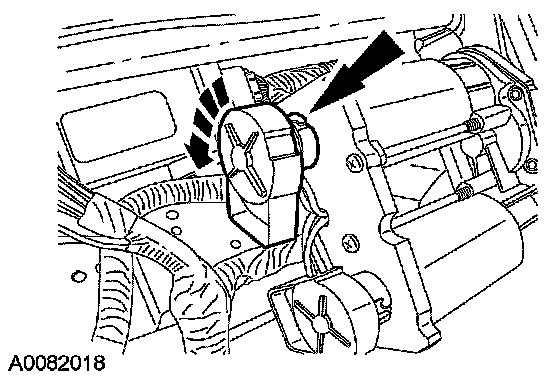 A0082018