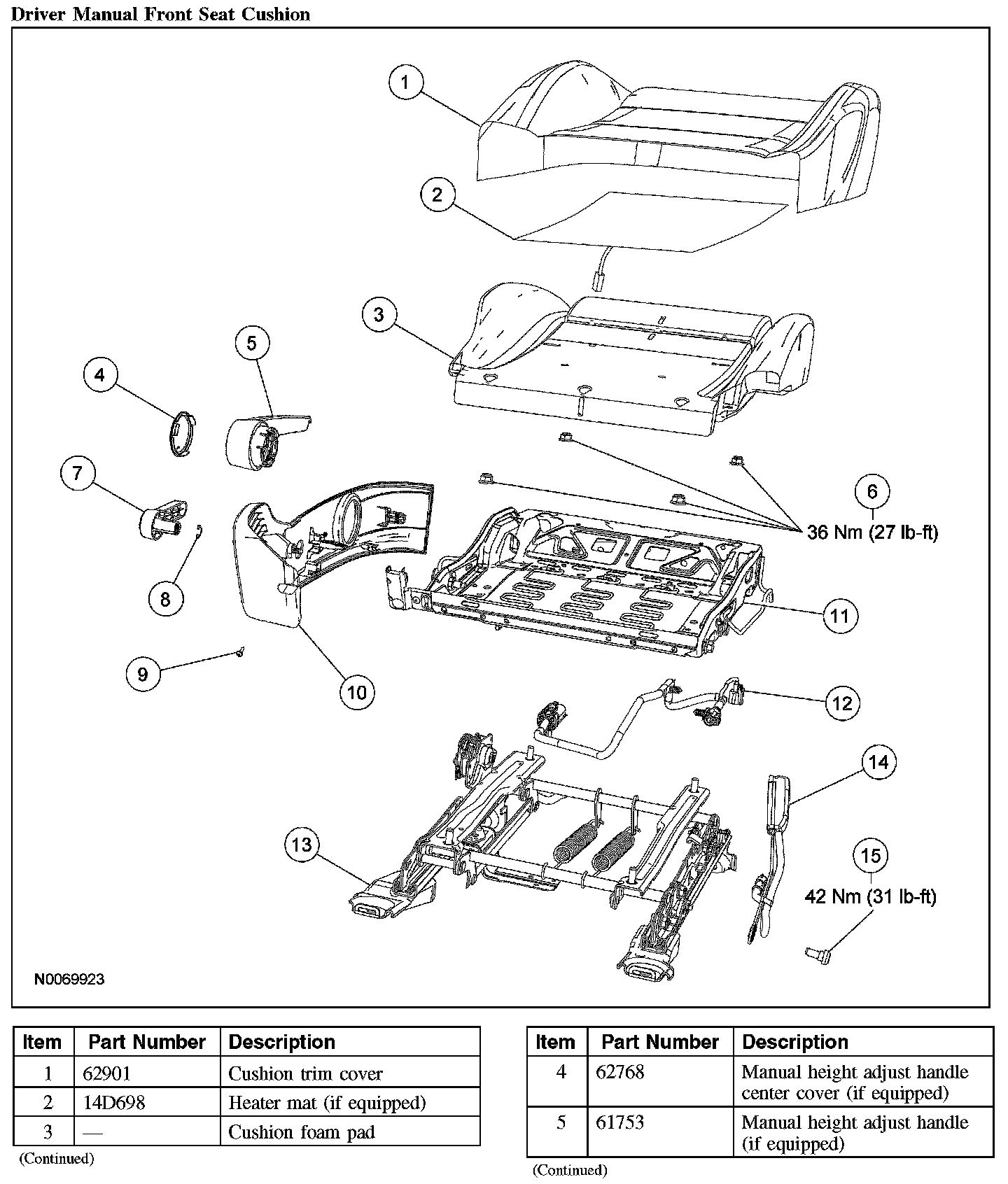 Driver Manual Front Seat Cushion

1
2
3
4
5
6
36 Nm (27 lb-ft)
7
8
9
10
11
12
13
14
15
42 Nm (31 lb-ft)

N0069923

| Item | Part Number | Description |
|---|---|---|
| 1 | 62901 | Cushion trim cover |
| 2 | 14D698 | Heater mat (if equipped) |
| 3 | — | Cushion foam pad |

(Continued)

| Item | Part Number | Description |
|---|---|---|
| 4 | 62768 | Manual height adjust handle center cover (if equipped) |
| 5 | 61753 | Manual height adjust handle (if equipped) |

(Continued)