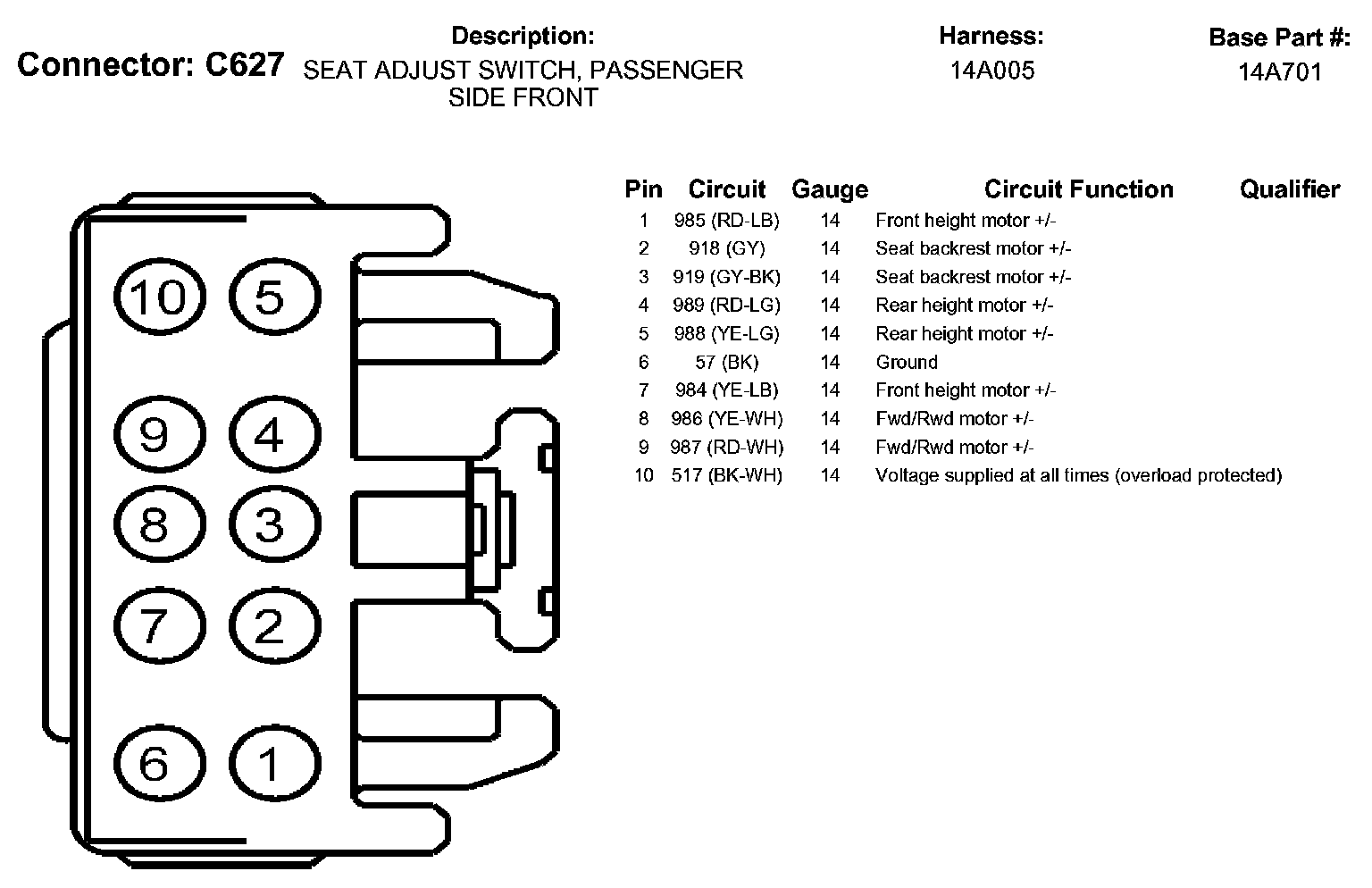 Connector: C627

Description:
SEAT ADJUST SWITCH, PASSENGER SIDE FRONT

Harness:
14A005

Base Part #:
14A701

10 5
9 4
8 3
7 2
6 1

| Pin | Circuit | Gauge | Circuit Function | Qualifier |
|---|---|---|---|---|
| 1 | 985 (RD-LB) | 14 | Front height motor +/- | |
| 2 | 918 (GY) | 14 | Seat backrest motor +/- | |
| 3 | 919 (GY-BK) | 14 | Seat backrest motor +/- | |
| 4 | 989 (RD-LG) | 14 | Rear height motor +/- | |
| 5 | 988 (YE-LG) | 14 | Rear height motor +/- | |
| 6 | 57 (BK) | 14 | Ground | |
| 7 | 984 (YE-LB) | 14 | Front height motor +/- | |
| 8 | 986 (YE-WH) | 14 | Fwd/Rwd motor +/- | |
| 9 | 987 (RD-WH) | 14 | Fwd/Rwd motor +/- | |
| 10 | 517 (BK-WH) | 14 | Voltage supplied at all times (overload protected) | |