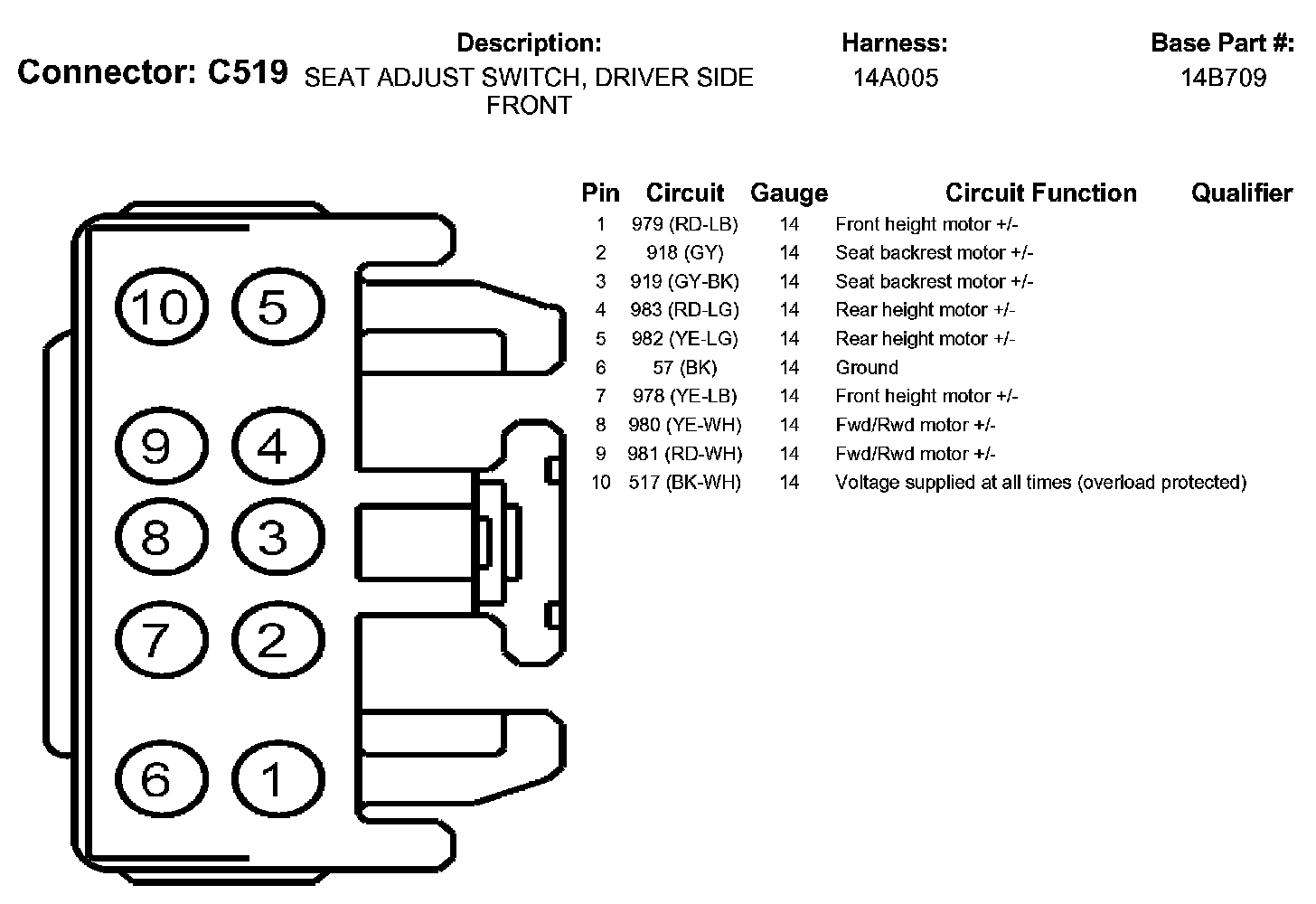 Connector: C519

Description:
SEAT ADJUST SWITCH, DRIVER SIDE FRONT

Harness:
14A005

Base Part #:
14B709

10 5
9 4
8 3
7 2
6 1

| Pin | Circuit | Gauge | Circuit Function | Qualifier |
|---|---|---|---|---|
| 1 | 979 (RD-LB) | 14 | Front height motor +/- | |
| 2 | 918 (GY) | 14 | Seat backrest motor +/- | |
| 3 | 919 (GY-BK) | 14 | Seat backrest motor +/- | |
| 4 | 983 (RD-LG) | 14 | Rear height motor +/- | |
| 5 | 982 (YE-LG) | 14 | Rear height motor +/- | |
| 6 | 57 (BK) | 14 | Ground | |
| 7 | 978 (YE-LB) | 14 | Front height motor +/- | |
| 8 | 980 (YE-WH) | 14 | Fwd/Rwd motor +/- | |
| 9 | 981 (RD-WH) | 14 | Fwd/Rwd motor +/- | |
| 10 | 517 (BK-WH) | 14 | Voltage supplied at all times (overload protected) | |