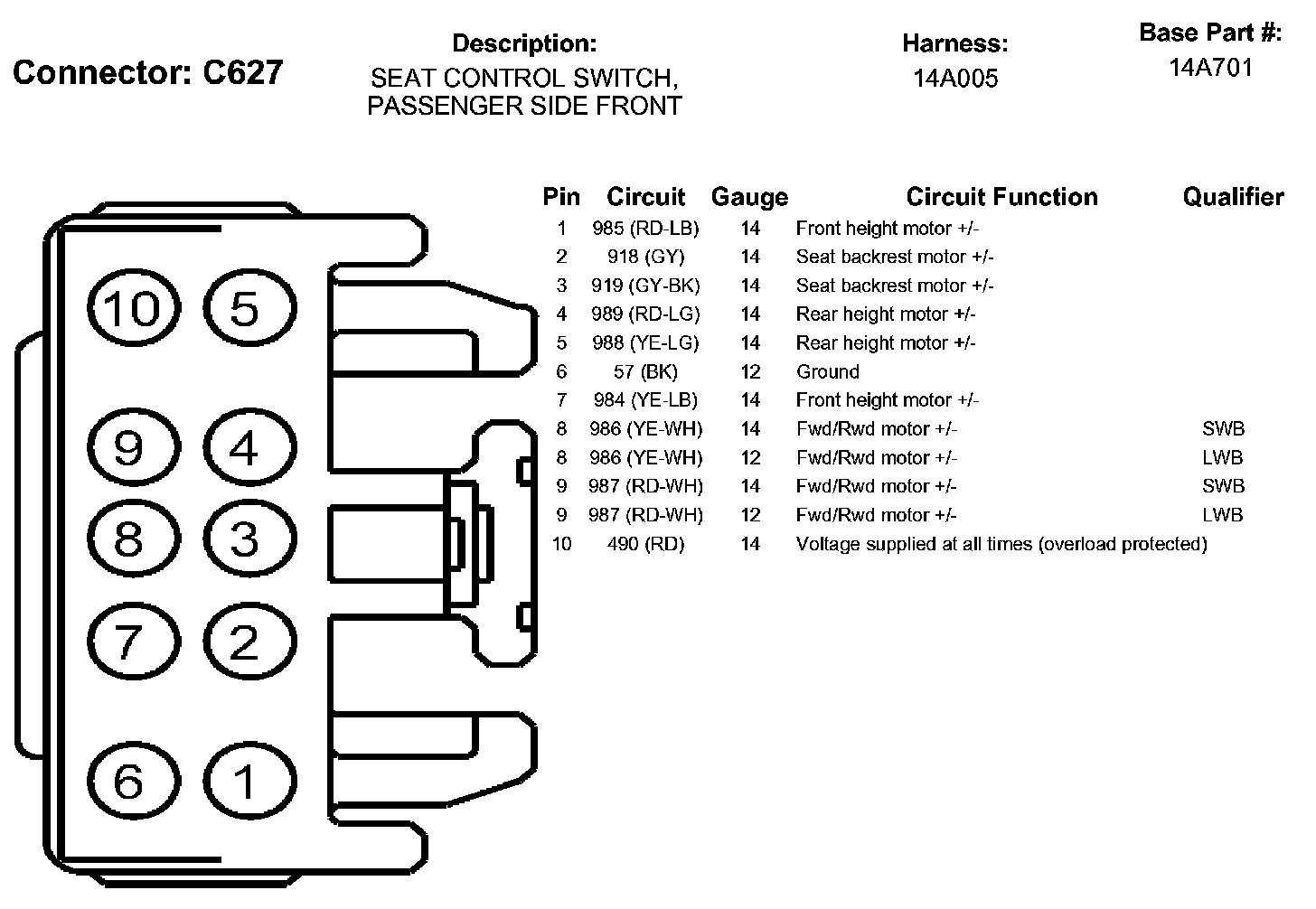 Connector: C627

Description:
SEAT CONTROL SWITCH, PASSENGER SIDE FRONT

Harness:
14A005

Base Part #:
14A701

10 5
9 4
8 3
7 2
6 1

| Pin | Circuit | Gauge | Circuit Function | Qualifier |
|---|---|---|---|---|
| 1 | 985 (RD-LB) | 14 | Front height motor +/- | |
| 2 | 918 (GY) | 14 | Seat backrest motor +/- | |
| 3 | 919 (GY-BK) | 14 | Seat backrest motor +/- | |
| 4 | 989 (RD-LG) | 14 | Rear height motor +/- | |
| 5 | 988 (YE-LG) | 14 | Rear height motor +/- | |
| 6 | 57 (BK) | 12 | Ground | |
| 7 | 984 (YE-LB) | 14 | Front height motor +/- | |
| 8 | 986 (YE-WH) | 14 | Fwd/Rwd motor +/- | SWB |
| 8 | 986 (YE-WH) | 12 | Fwd/Rwd motor +/- | LWB |
| 9 | 987 (RD-WH) | 14 | Fwd/Rwd motor +/- | SWB |
| 9 | 987 (RD-WH) | 12 | Fwd/Rwd motor +/- | LWB |
| 10 | 490 (RD) | 14 | Voltage supplied at all times (overload protected) | |