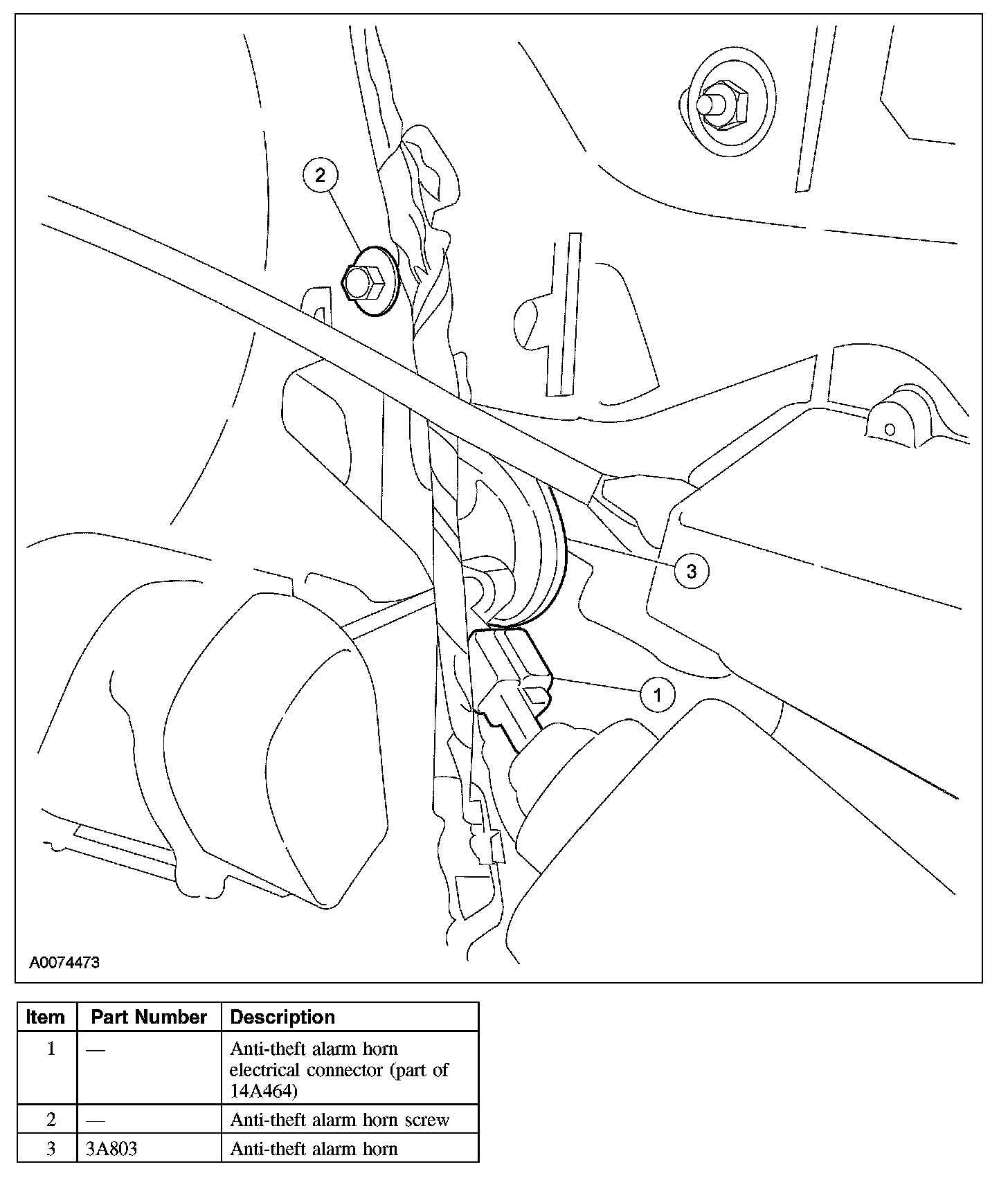 2

3

1

A0074473

| Item | Part Number | Description |
|---|---|---|
| 1 | — | Anti-theft alarm horn electrical connector (part of 14A464) |
| 2 | — | Anti-theft alarm horn screw |
| 3 | 3A803 | Anti-theft alarm horn |