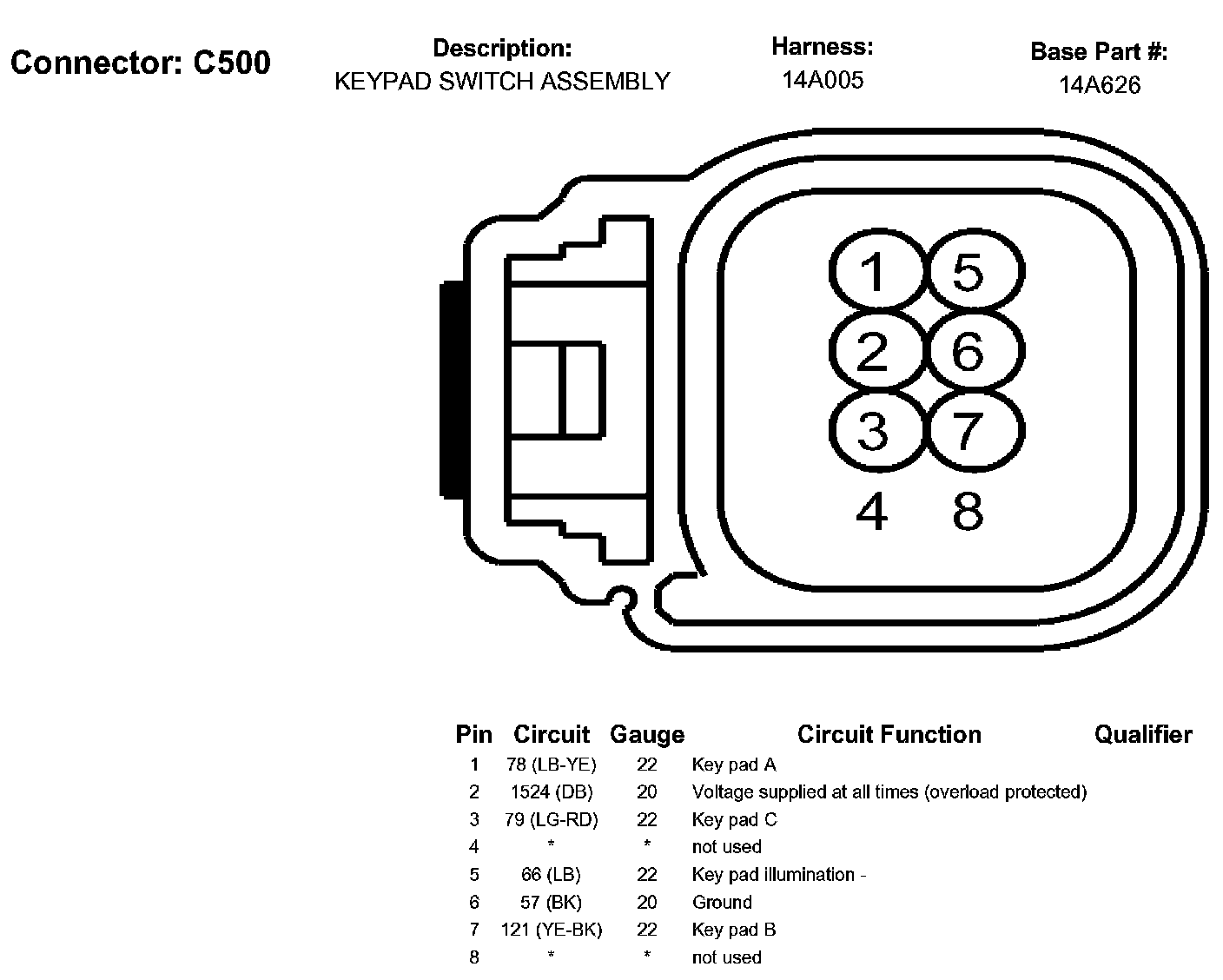 Connector: C500

Description:
KEYPAD SWITCH ASSEMBLY

Harness:
14A005

Base Part #:
14A626

1 5
2 6
3 7
4 8

| Pin | Circuit | Gauge | Circuit Function | Qualifier |
|---|---|---|---|---|
| 1 | 78 (LB-YE) | 22 | Key pad A | |
| 2 | 1524 (DB) | 20 | Voltage supplied at all times (overload protected) | |
| 3 | 79 (LG-RD) | 22 | Key pad C | |
| 4 | * | * | not used | |
| 5 | 66 (LB) | 22 | Key pad illumination - | |
| 6 | 57 (BK) | 20 | Ground | |
| 7 | 121 (YE-BK) | 22 | Key pad B | |
| 8 | * | * | not used | |