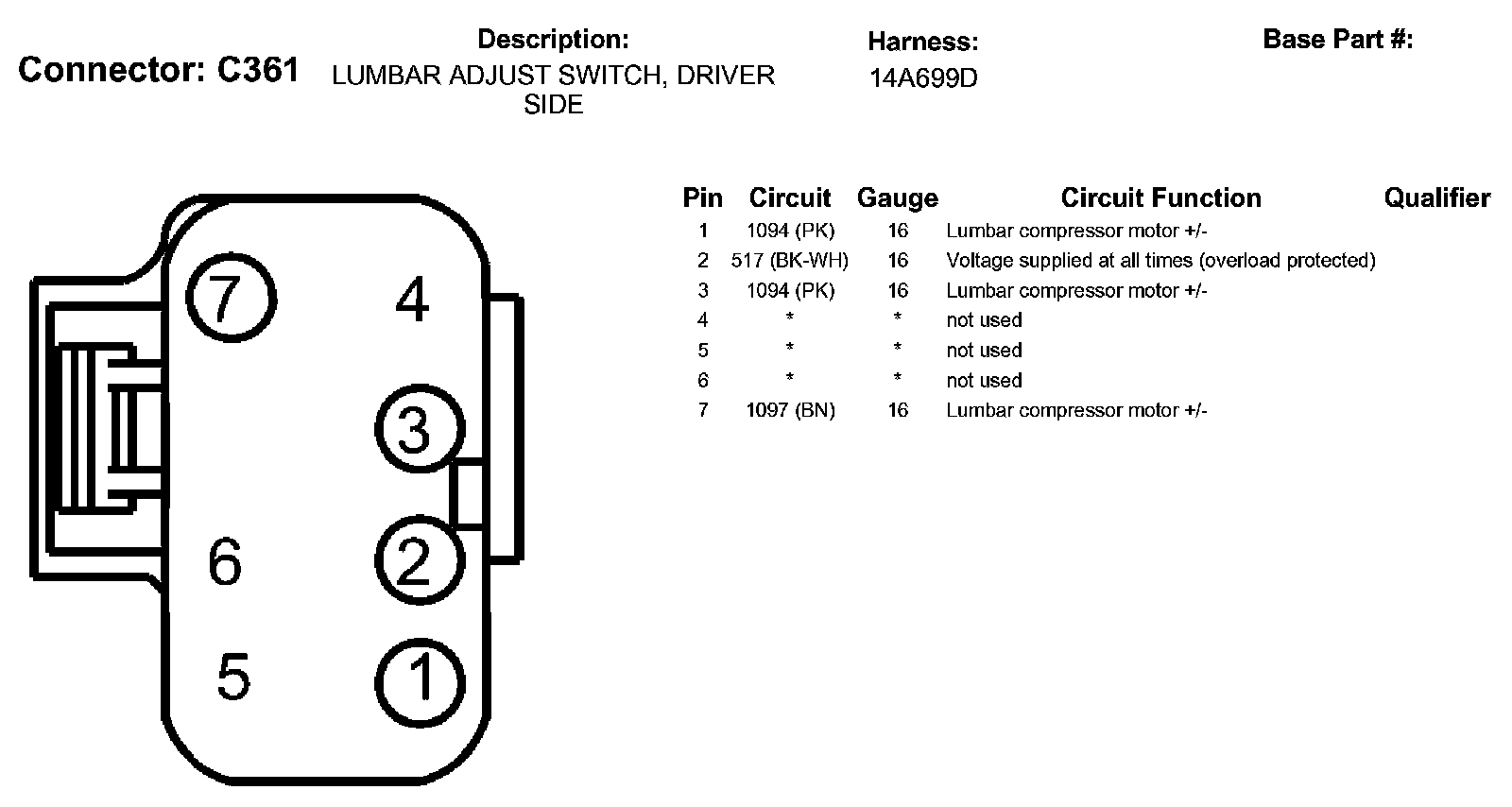 Connector: C361

Description:
LUMBAR ADJUST SWITCH, DRIVER SIDE

Harness:
14A699D

Base Part #:

7 4 3 6 2 5 1

| Pin | Circuit | Gauge | Circuit Function | Qualifier |
|---|---|---|---|---|
| 1 | 1094 (PK) | 16 | Lumbar compressor motor +/- | |
| 2 | 517 (BK-WH) | 16 | Voltage supplied at all times (overload protected) | |
| 3 | 1094 (PK) | 16 | Lumbar compressor motor +/- | |
| 4 | * | * | not used | |
| 5 | * | * | not used | |
| 6 | * | * | not used | |
| 7 | 1097 (BN) | 16 | Lumbar compressor motor +/- | |