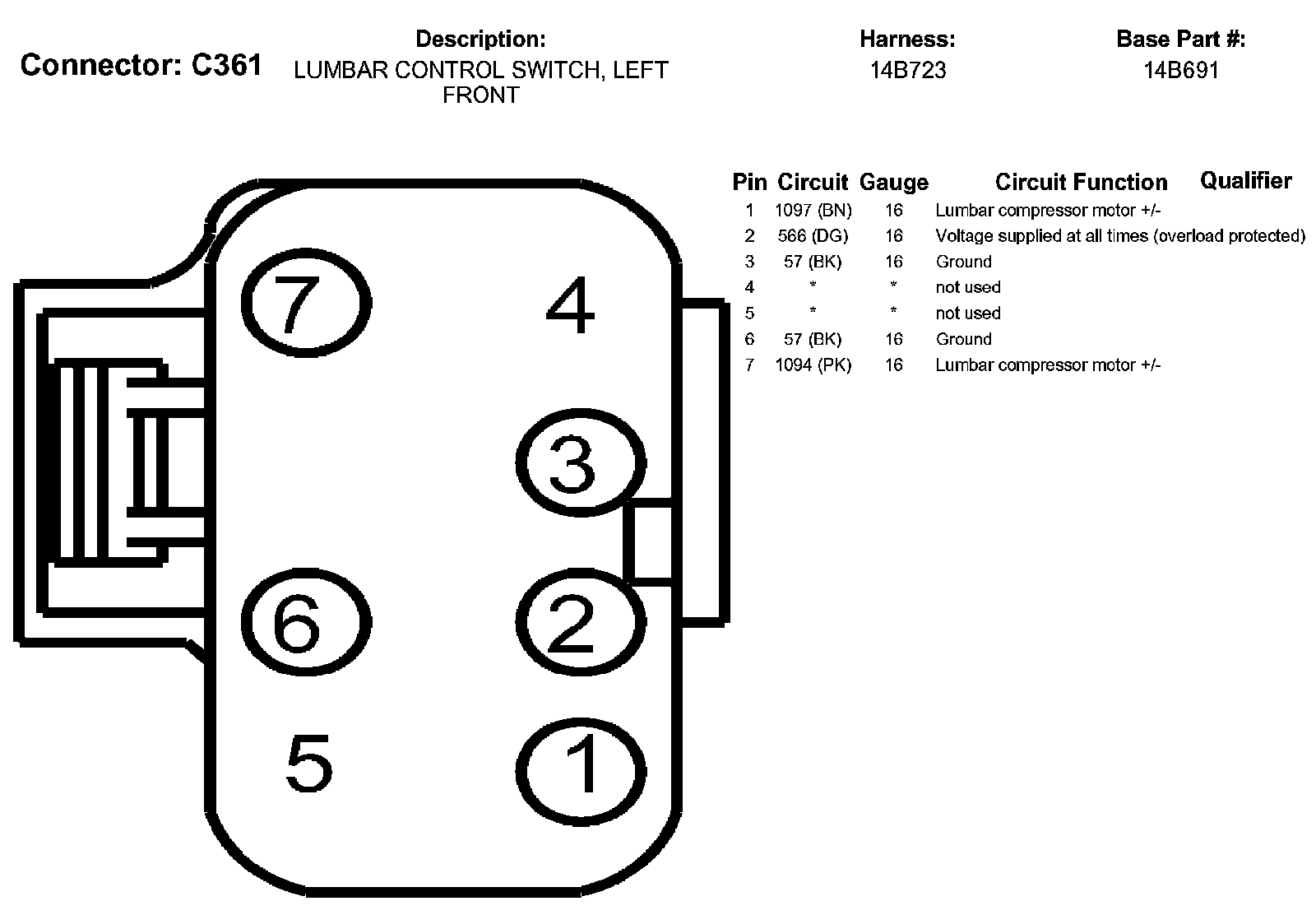 Connector: C361

Description:
LUMBAR CONTROL SWITCH, LEFT FRONT

Harness:
14B723

Base Part #:
14B691

7

4

3

6

2

5

1

| Pin | Circuit | Gauge | Circuit Function | Qualifier |
|---|---|---|---|---|
| 1 | 1097 (BN) | 16 | Lumbar compressor motor +/- | |
| 2 | 566 (DG) | 16 | Voltage supplied at all times (overload protected) | |
| 3 | 57 (BK) | 16 | Ground | |
| 4 | * | * | not used | |
| 5 | * | * | not used | |
| 6 | 57 (BK) | 16 | Ground | |
| 7 | 1094 (PK) | 16 | Lumbar compressor motor +/- | |