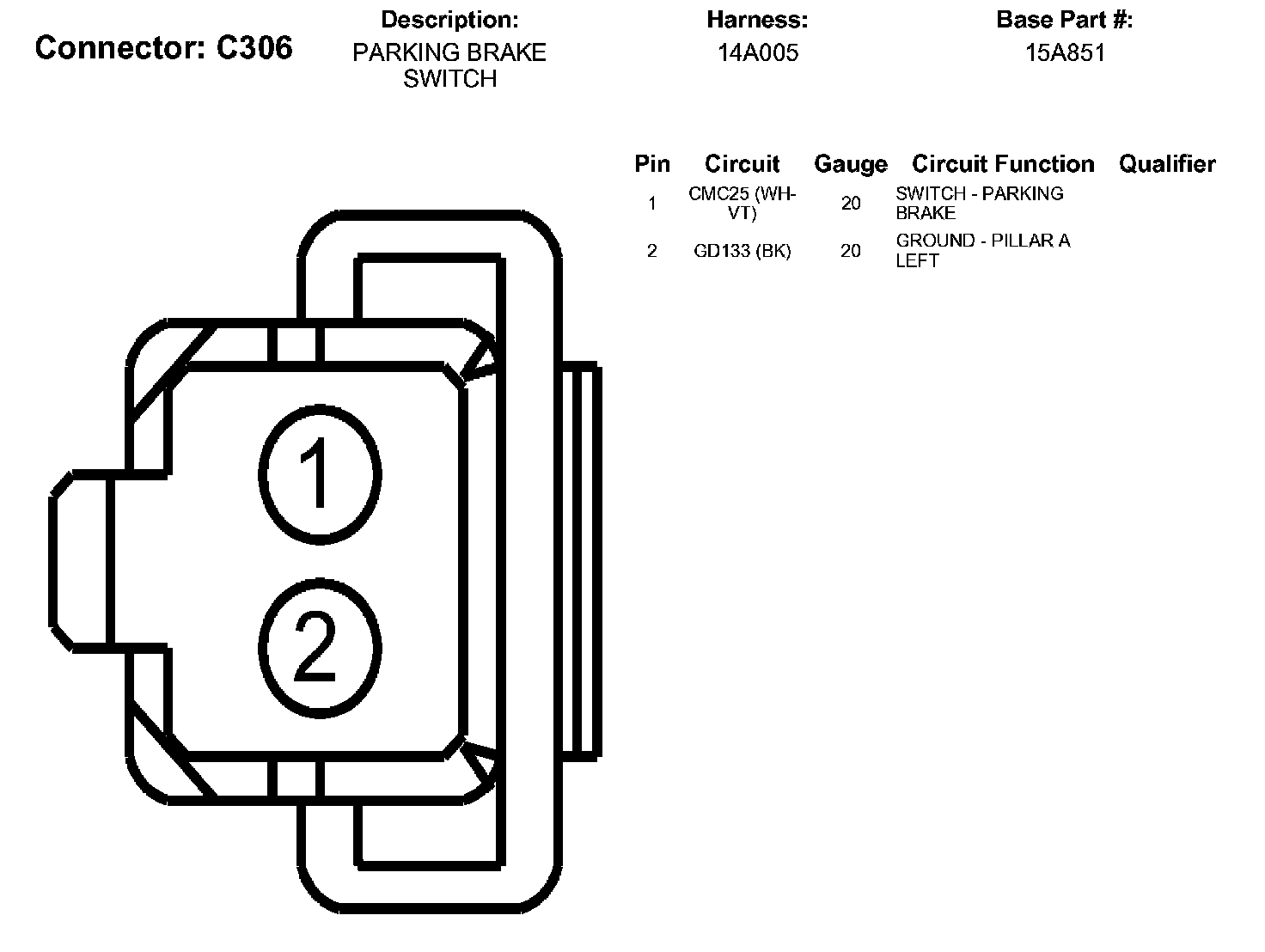 Connector: C306

Description:
PARKING BRAKE SWITCH

Harness:
14A005

Base Part #:
15A851

| Pin | Circuit | Gauge | Circuit Function | Qualifier |
|---|---|---|---|---|
| 1 | CMC25 (WH-VT) | 20 | SWITCH - PARKING BRAKE | |
| 2 | GD133 (BK) | 20 | GROUND - PILLAR A LEFT | |

1

2