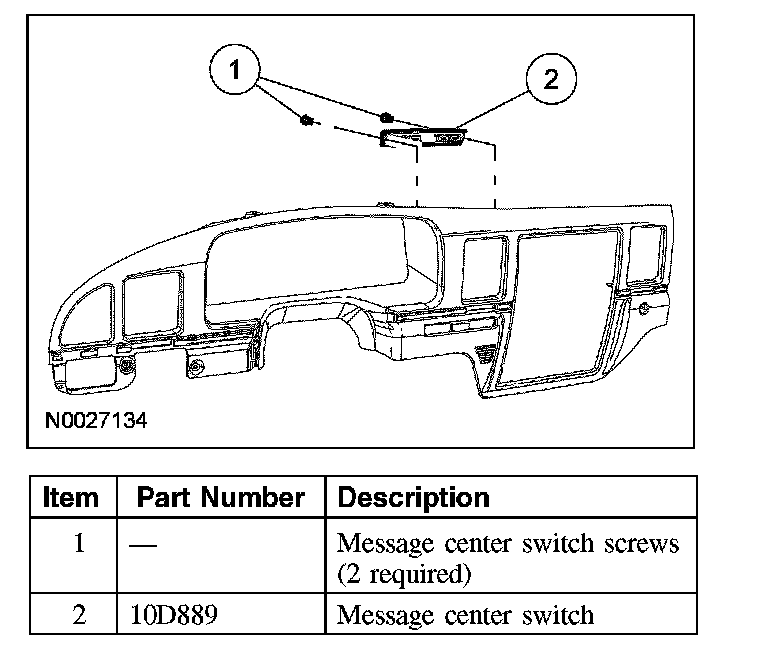 1

2

N0027134

| Item | Part Number | Description |
|---|---|---|
| 1 | — | Message center switch screws (2 required) |
| 2 | 10D889 | Message center switch |