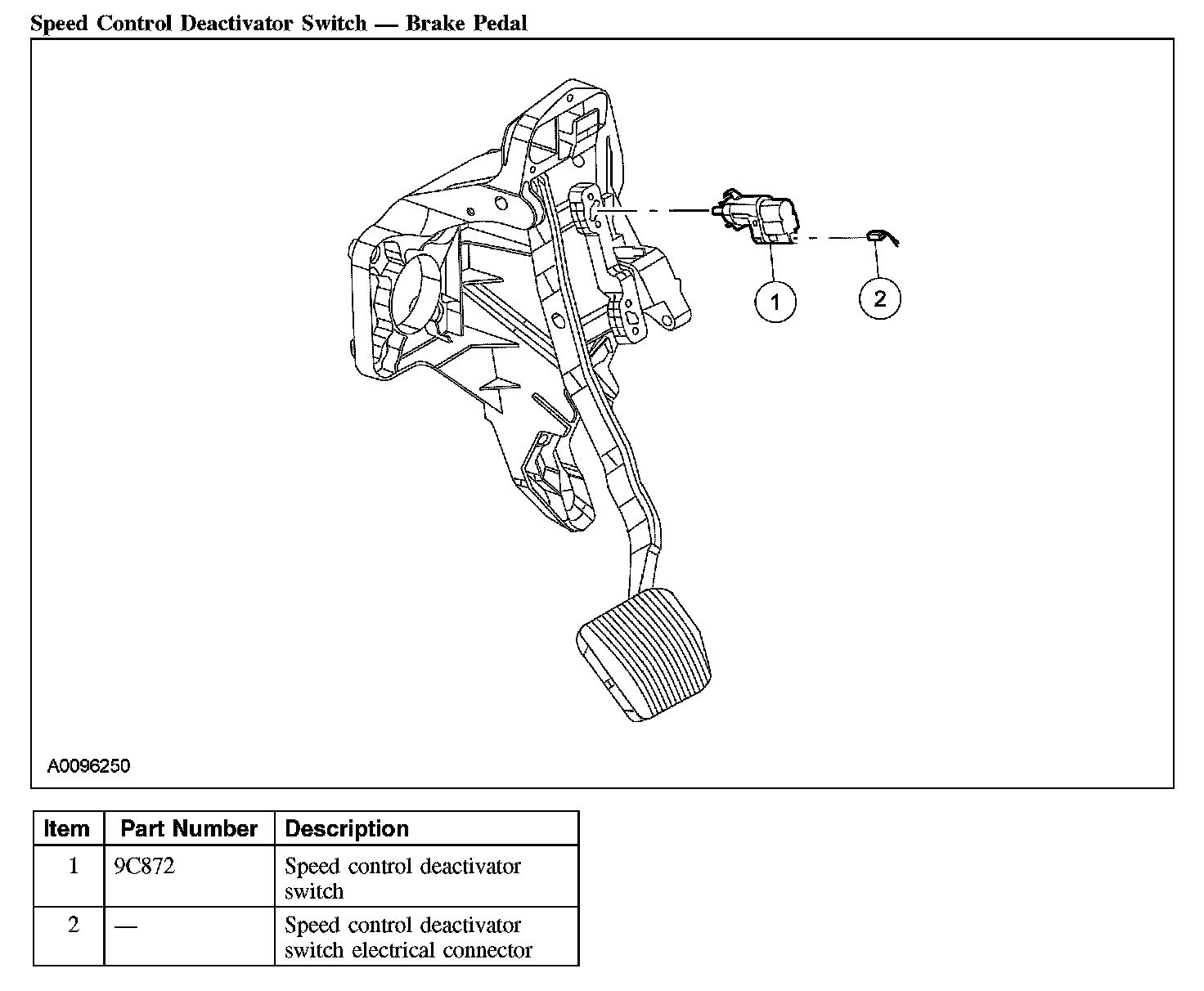 Speed Control Deactivator Switch — Brake Pedal

1

2

A0096250

| Item | Part Number | Description |
|---|---|---|
| 1 | 9C872 | Speed control deactivator switch |
| 2 | — | Speed control deactivator switch electrical connector |