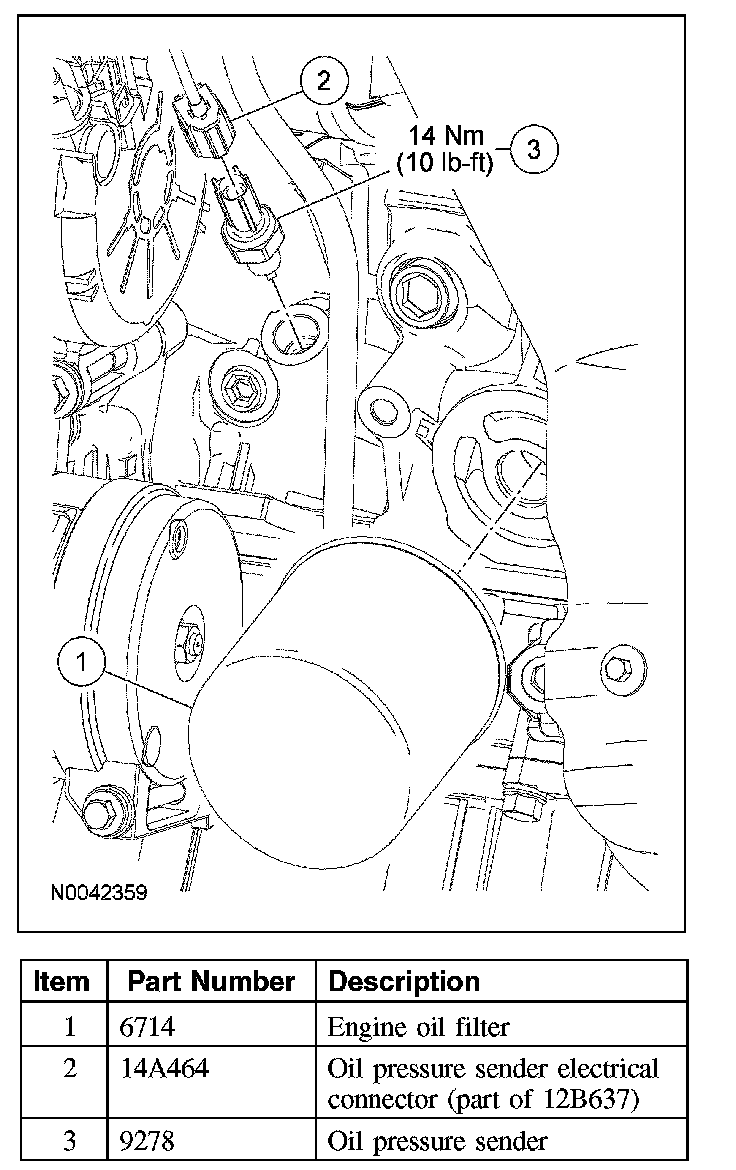 2

14 Nm
(10 lb-ft)

3

1

N0042359

| Item | Part Number | Description |
|---|---|---|
| 1 | 6714 | Engine oil filter |
| 2 | 14A464 | Oil pressure sender electrical connector (part of 12B637) |
| 3 | 9278 | Oil pressure sender |