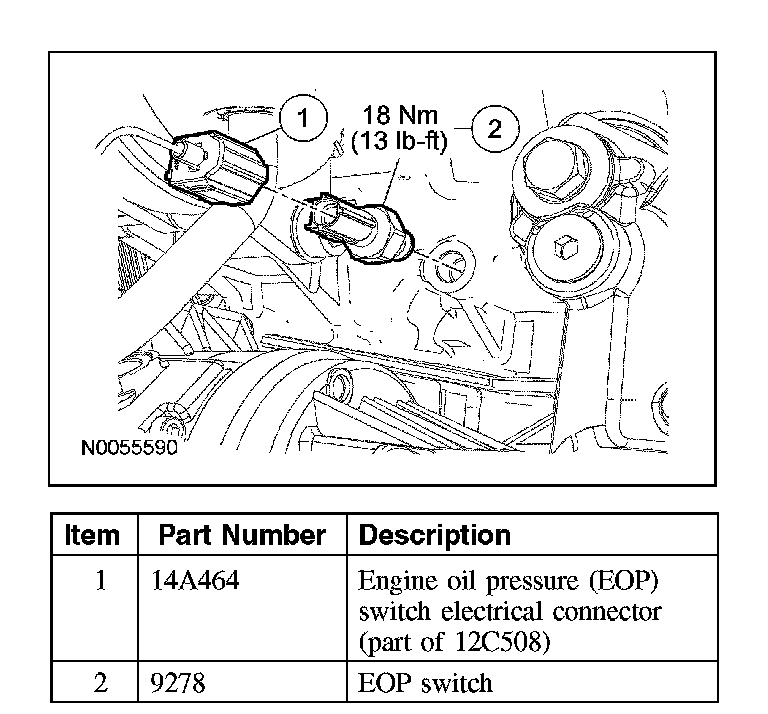 1

18 Nm
(13 lb-ft)

2

N0055590

| Item | Part Number | Description |
|---|---|---|
| 1 | 14A464 | Engine oil pressure (EOP) switch electrical connector (part of 12C508) |
| 2 | 9278 | EOP switch |