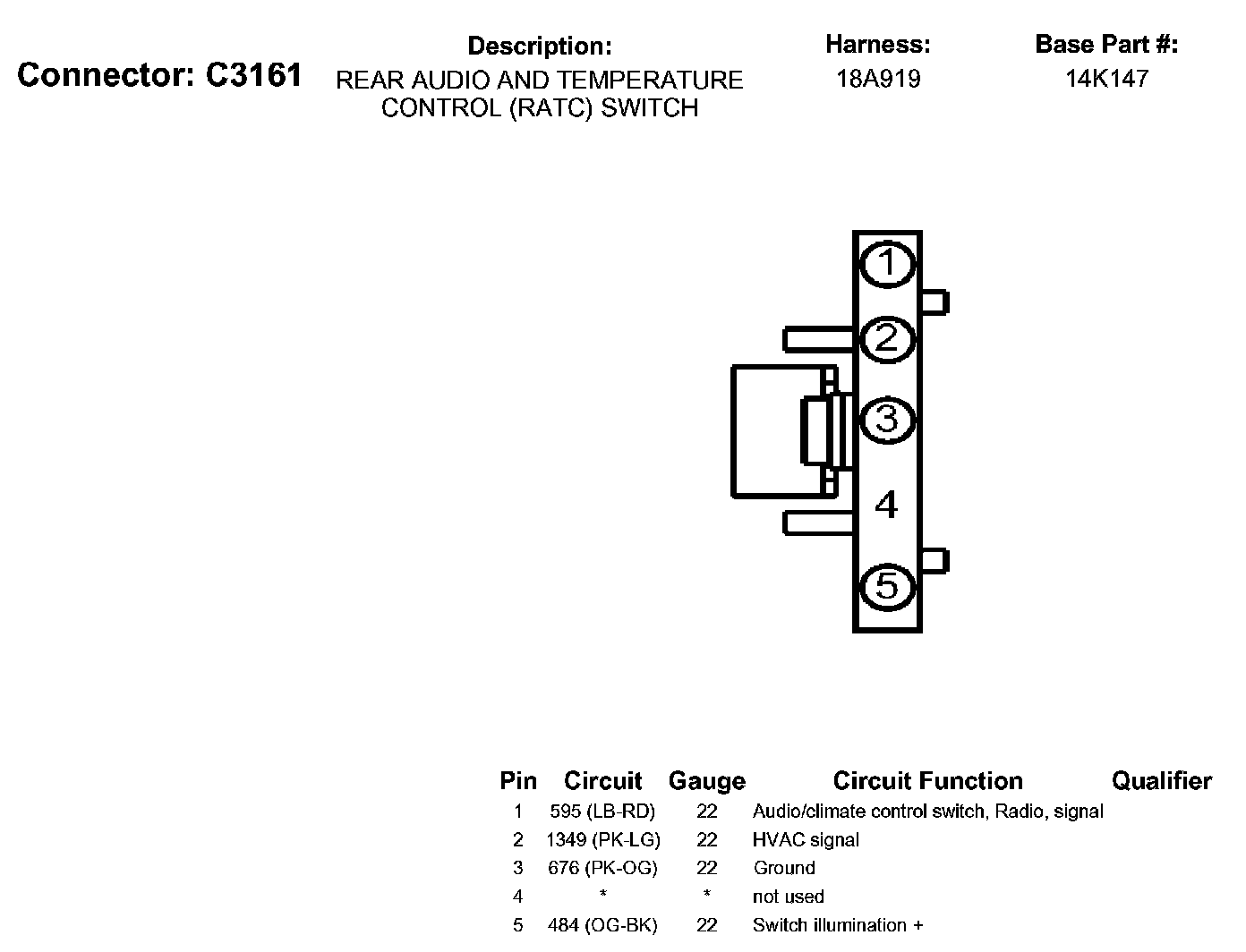 Connector: C3161

Description:
REAR AUDIO AND TEMPERATURE CONTROL (RATC) SWITCH

Harness:
18A919

Base Part #:
14K147

1
2
3
4
5

| Pin | Circuit | Gauge | Circuit Function | Qualifier |
|---|---|---|---|---|
| 1 | 595 (LB-RD) | 22 | Audio/climate control switch, Radio, signal | |
| 2 | 1349 (PK-LG) | 22 | HVAC signal | |
| 3 | 676 (PK-OG) | 22 | Ground | |
| 4 | * | * | not used | |
| 5 | 484 (OG-BK) | 22 | Switch illumination + | |