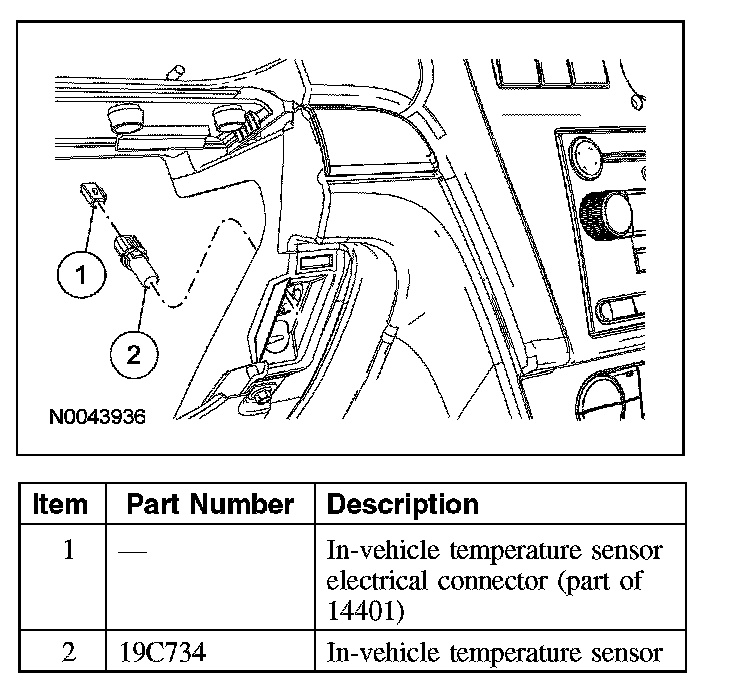 1

2

N0043936

| Item | Part Number | Description |
|---|---|---|
| 1 | — | In-vehicle temperature sensor electrical connector (part of 14401) |
| 2 | 19C734 | In-vehicle temperature sensor |