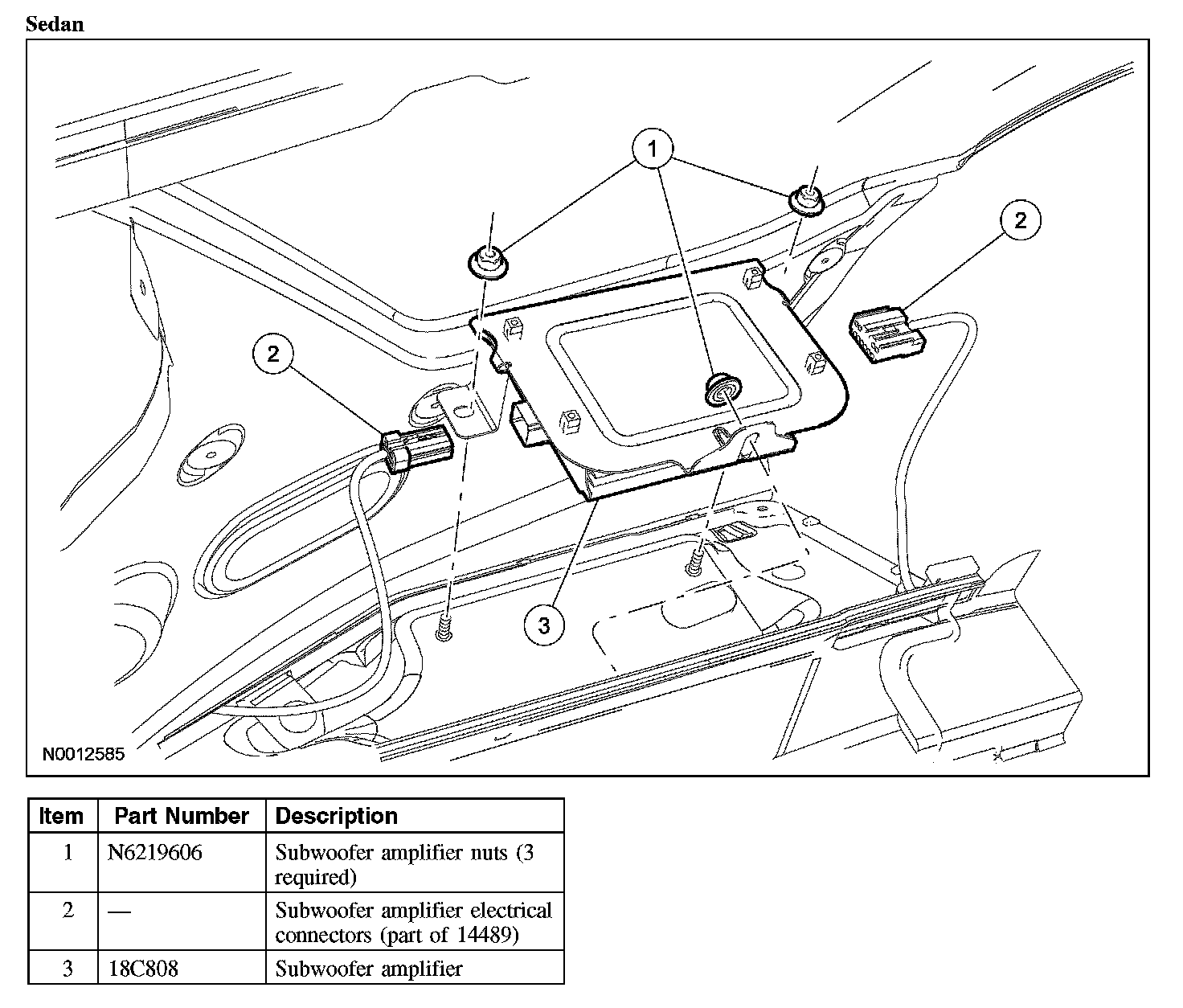 Sedan

1
2
2
3

N0012585

| Item | Part Number | Description |
|---|---|---|
| 1 | N6219606 | Subwoofer amplifier nuts (3 required) |
| 2 | — | Subwoofer amplifier electrical connectors (part of 14489) |
| 3 | 18C808 | Subwoofer amplifier |