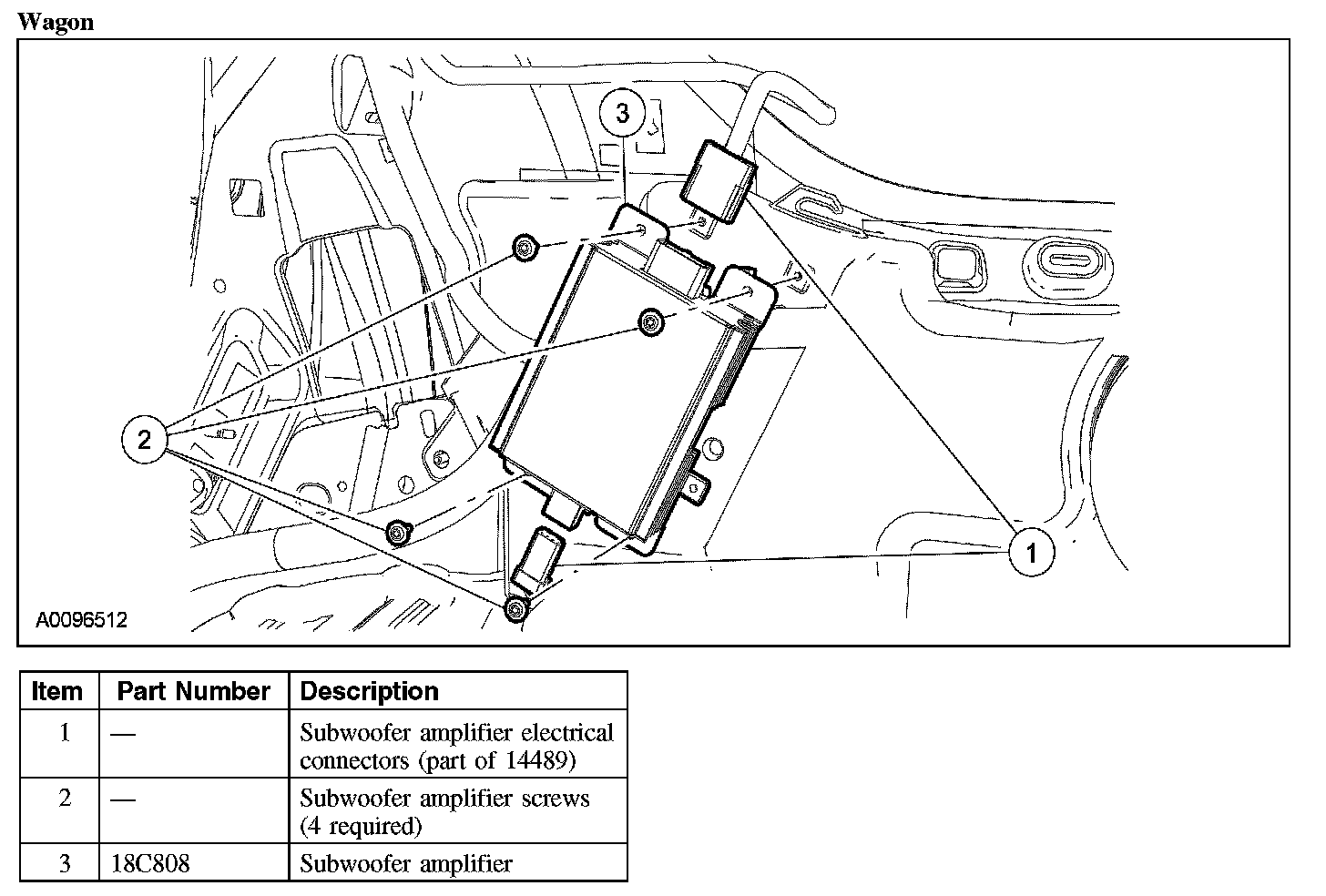 Wagon

3

2

1

A0096512

| Item | Part Number | Description |
|---|---|---|
| 1 | — | Subwoofer amplifier electrical connectors (part of 14489) |
| 2 | — | Subwoofer amplifier screws (4 required) |
| 3 | 18C808 | Subwoofer amplifier |