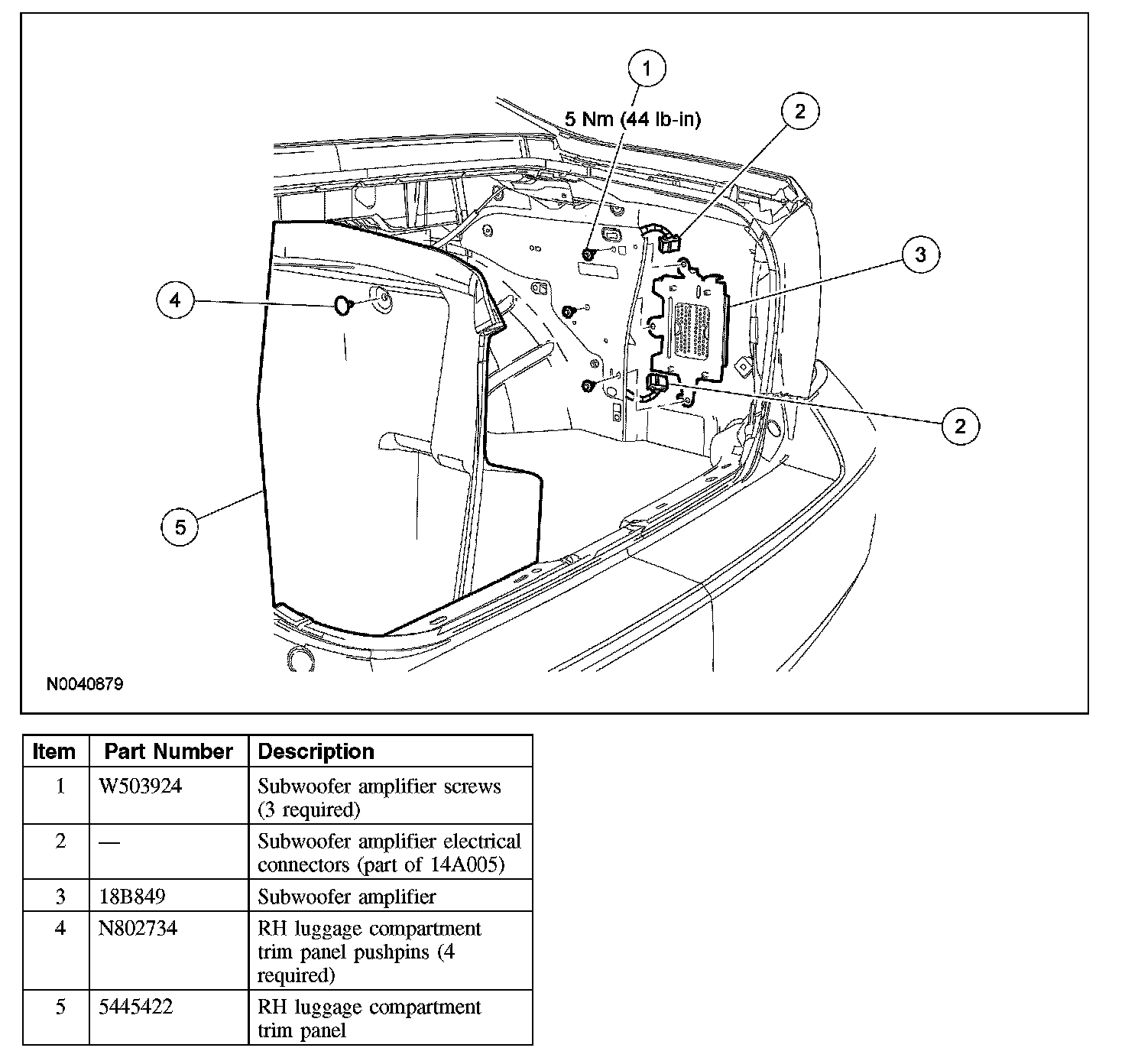 1
5 Nm (44 lb-in)
2
3
4
2
5
N0040879

| Item | Part Number | Description |
|---|---|---|
| 1 | W503924 | Subwoofer amplifier screws (3 required) |
| 2 | — | Subwoofer amplifier electrical connectors (part of 14A005) |
| 3 | 18B849 | Subwoofer amplifier |
| 4 | N802734 | RH luggage compartment trim panel pushpins (4 required) |
| 5 | 5445422 | RH luggage compartment trim panel |