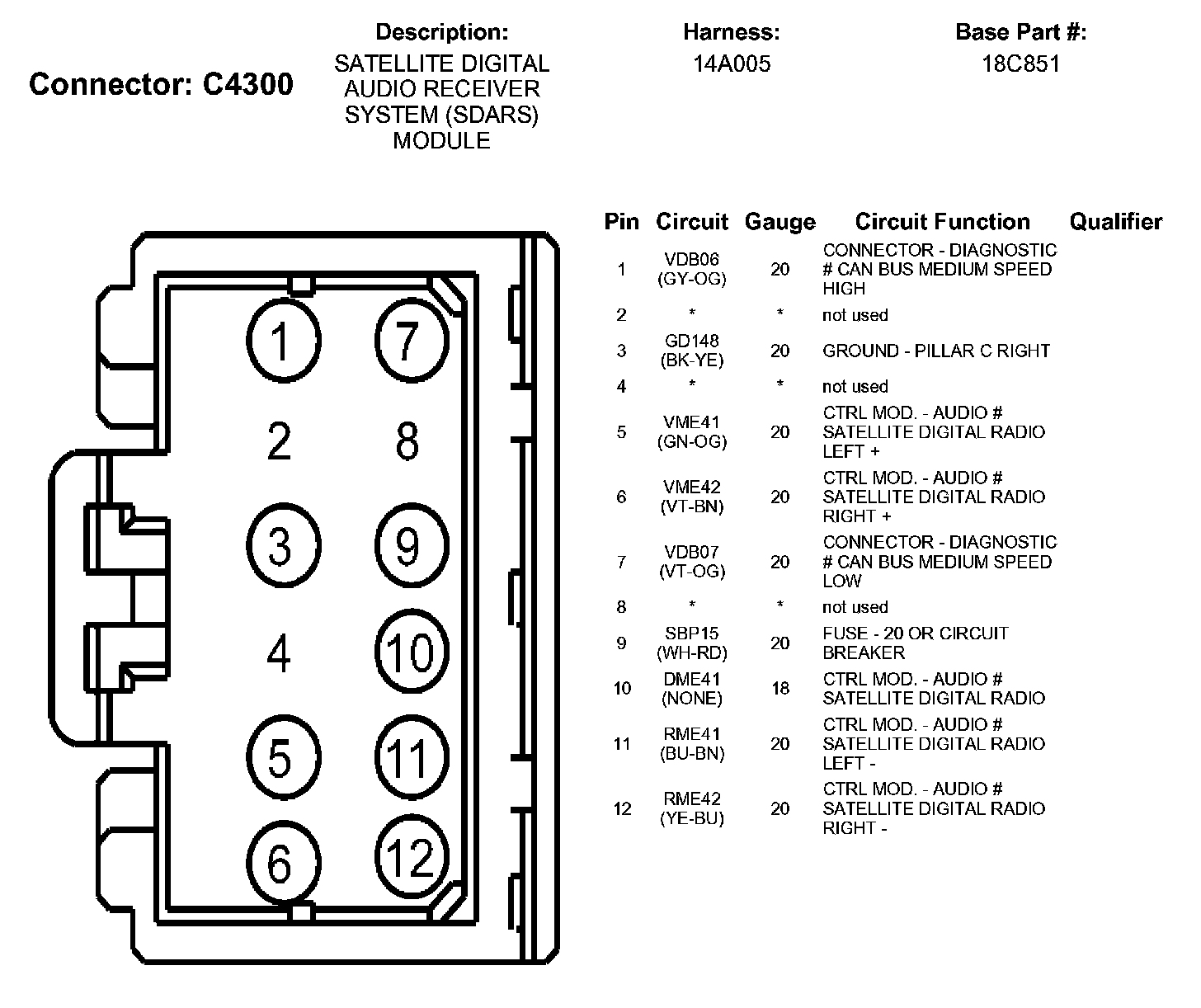 Connector: C4300

Description:
SATELLITE DIGITAL AUDIO RECEIVER SYSTEM (SDARS) MODULE

Harness:
14A005

Base Part #:
18C851

1 7
2 8
3 9
4 10
5 11
6 12

| Pin | Circuit | Gauge | Circuit Function | Qualifier |
|---|---|---|---|---|
| 1 | VDB06 (GY-OG) | 20 | CONNECTOR - DIAGNOSTIC # CAN BUS MEDIUM SPEED HIGH | |
| 2 | * | * | not used | |
| 3 | GD148 (BK-YE) | 20 | GROUND - PILLAR C RIGHT | |
| 4 | * | * | not used | |
| 5 | VME41 (GN-OG) | 20 | CTRL MOD. - AUDIO # SATELLITE DIGITAL RADIO LEFT + | |
| 6 | VME42 (VT-BN) | 20 | CTRL MOD. - AUDIO # SATELLITE DIGITAL RADIO RIGHT + | |
| 7 | VDB07 (VT-OG) | 20 | CONNECTOR - DIAGNOSTIC # CAN BUS MEDIUM SPEED LOW | |
| 8 | * | * | not used | |
| 9 | SBP15 (WH-RD) | 20 | FUSE - 20 OR CIRCUIT BREAKER | |
| 10 | DME41 (NONE) | 18 | CTRL MOD. - AUDIO # SATELLITE DIGITAL RADIO | |
| 11 | RME41 (BU-BN) | 20 | CTRL MOD. - AUDIO # SATELLITE DIGITAL RADIO LEFT - | |
| 12 | RME42 (YE-BU) | 20 | CTRL MOD. - AUDIO # SATELLITE DIGITAL RADIO RIGHT - | |