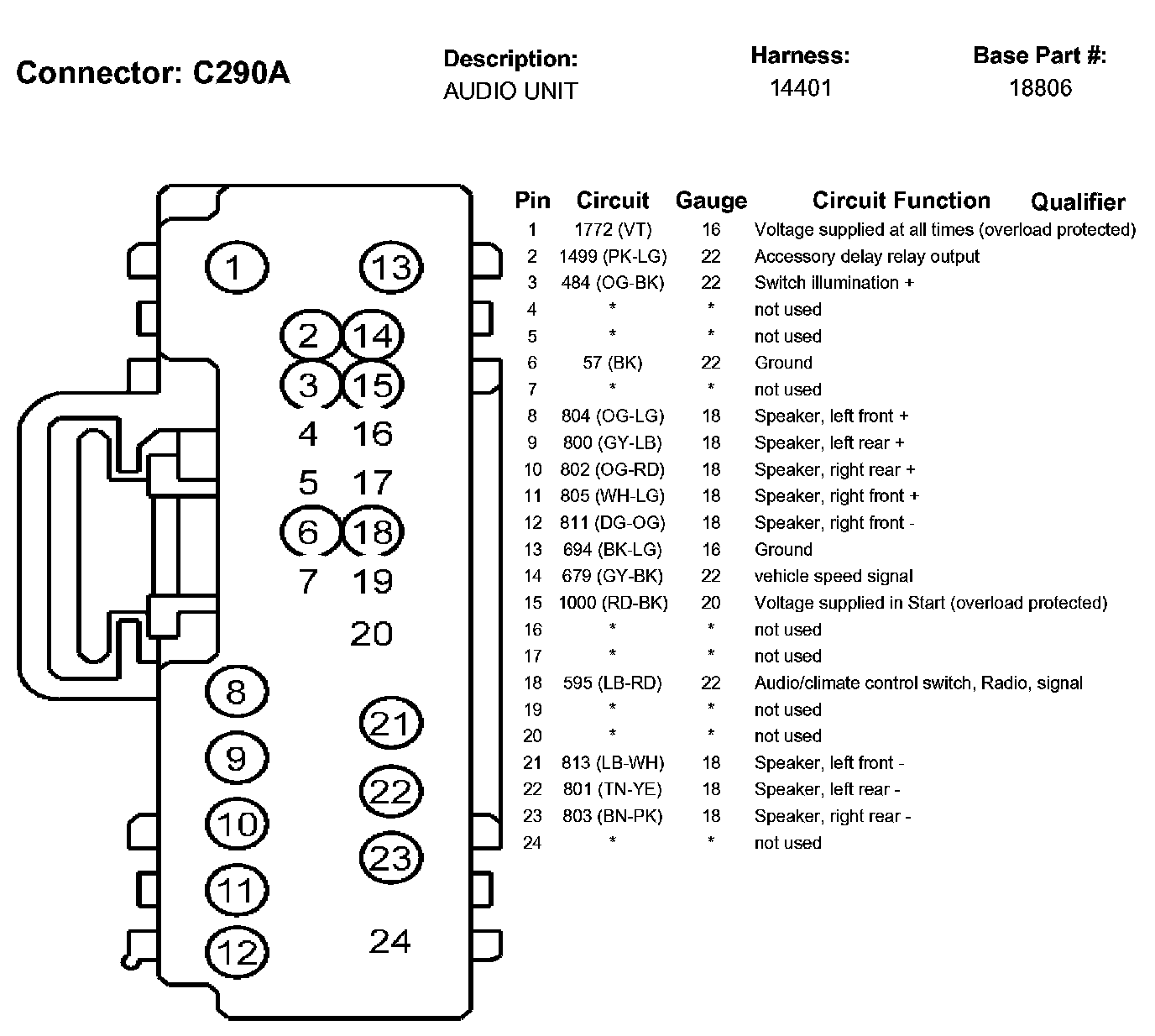 Connector: C290A

Description:
AUDIO UNIT

Harness:
14401

Base Part #:
18806

1 13
2 14
3 15
4 16
5 17
6 18
7 19
20
8
21
9
22
10
23
11
12
24

| Pin | Circuit | Gauge | Circuit Function | Qualifier |
|---|---|---|---|---|
| 1 | 1772 (VT) | 16 | Voltage supplied at all times (overload protected) | |
| 2 | 1499 (PK-LG) | 22 | Accessory delay relay output | |
| 3 | 484 (OG-BK) | 22 | Switch illumination + | |
| 4 | * | * | not used | |
| 5 | * | * | not used | |
| 6 | 57 (BK) | 22 | Ground | |
| 7 | * | * | not used | |
| 8 | 804 (OG-LG) | 18 | Speaker, left front + | |
| 9 | 800 (GY-LB) | 18 | Speaker, left rear + | |
| 10 | 802 (OG-RD) | 18 | Speaker, right rear + | |
| 11 | 805 (WH-LG) | 18 | Speaker, right front + | |
| 12 | 811 (DG-OG) | 18 | Speaker, right front - | |
| 13 | 694 (BK-LG) | 16 | Ground | |
| 14 | 679 (GY-BK) | 22 | vehicle speed signal | |
| 15 | 1000 (RD-BK) | 20 | Voltage supplied in Start (overload protected) | |
| 16 | * | * | not used | |
| 17 | * | * | not used | |
| 18 | 595 (LB-RD) | 22 | Audio/climate control switch, Radio, signal | |
| 19 | * | * | not used | |
| 20 | * | * | not used | |
| 21 | 813 (LB-WH) | 18 | Speaker, left front - | |
| 22 | 801 (TN-YE) | 18 | Speaker, left rear - | |
| 23 | 803 (BN-PK) | 18 | Speaker, right rear - | |
| 24 | * | * | not used | |