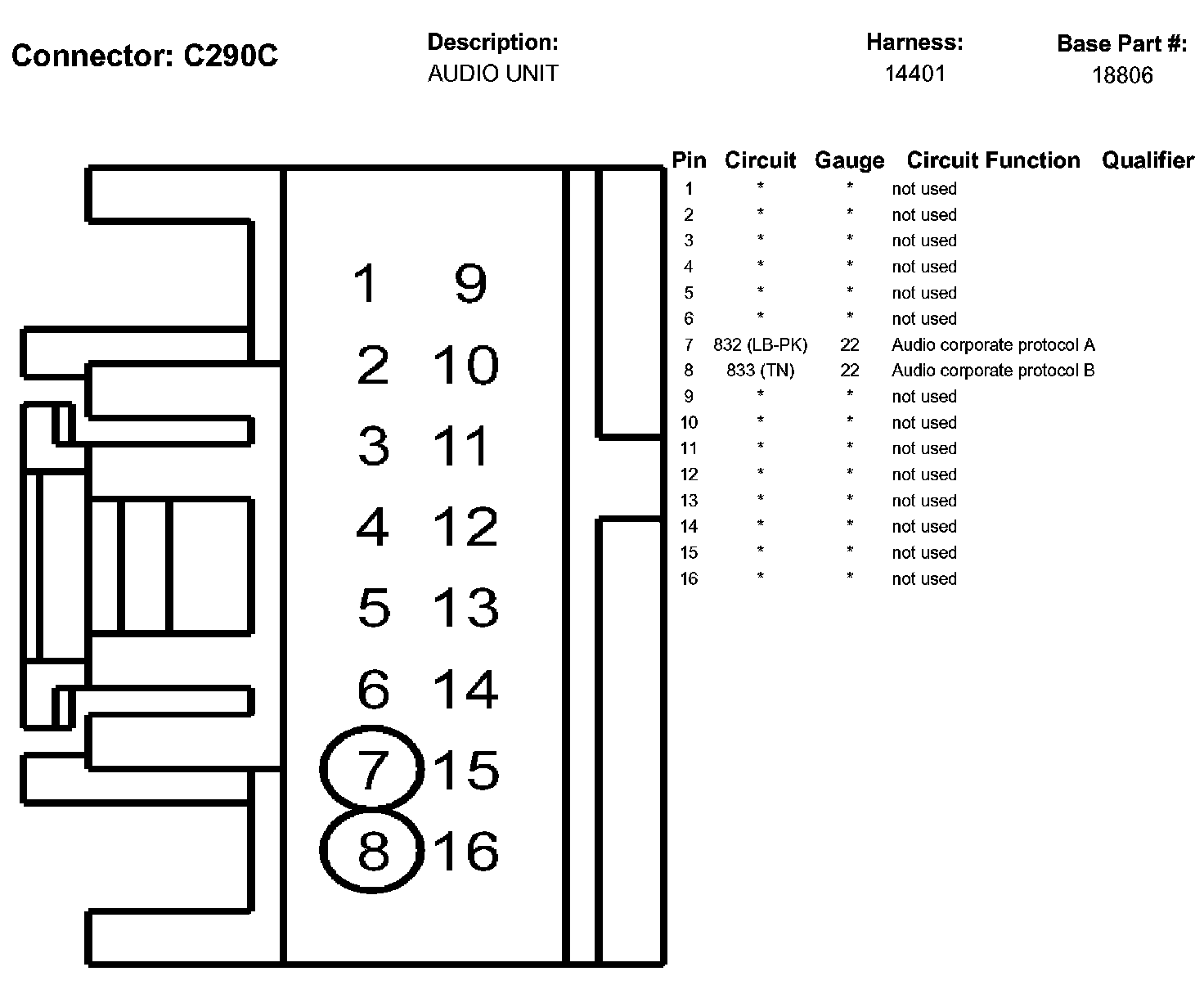 Connector: C290C

Description:
AUDIO UNIT

Harness:
14401

Base Part #:
18806

1 9
2 10
3 11
4 12
5 13
6 14
7 15
8 16

| Pin | Circuit | Gauge | Circuit Function | Qualifier |
|---|---|---|---|---|
| 1 | * | * | not used | |
| 2 | * | * | not used | |
| 3 | * | * | not used | |
| 4 | * | * | not used | |
| 5 | * | * | not used | |
| 6 | * | * | not used | |
| 7 | 832 (LB-PK) | 22 | Audio corporate protocol A | |
| 8 | 833 (TN) | 22 | Audio corporate protocol B | |
| 9 | * | * | not used | |
| 10 | * | * | not used | |
| 11 | * | * | not used | |
| 12 | * | * | not used | |
| 13 | * | * | not used | |
| 14 | * | * | not used | |
| 15 | * | * | not used | |
| 16 | * | * | not used | |