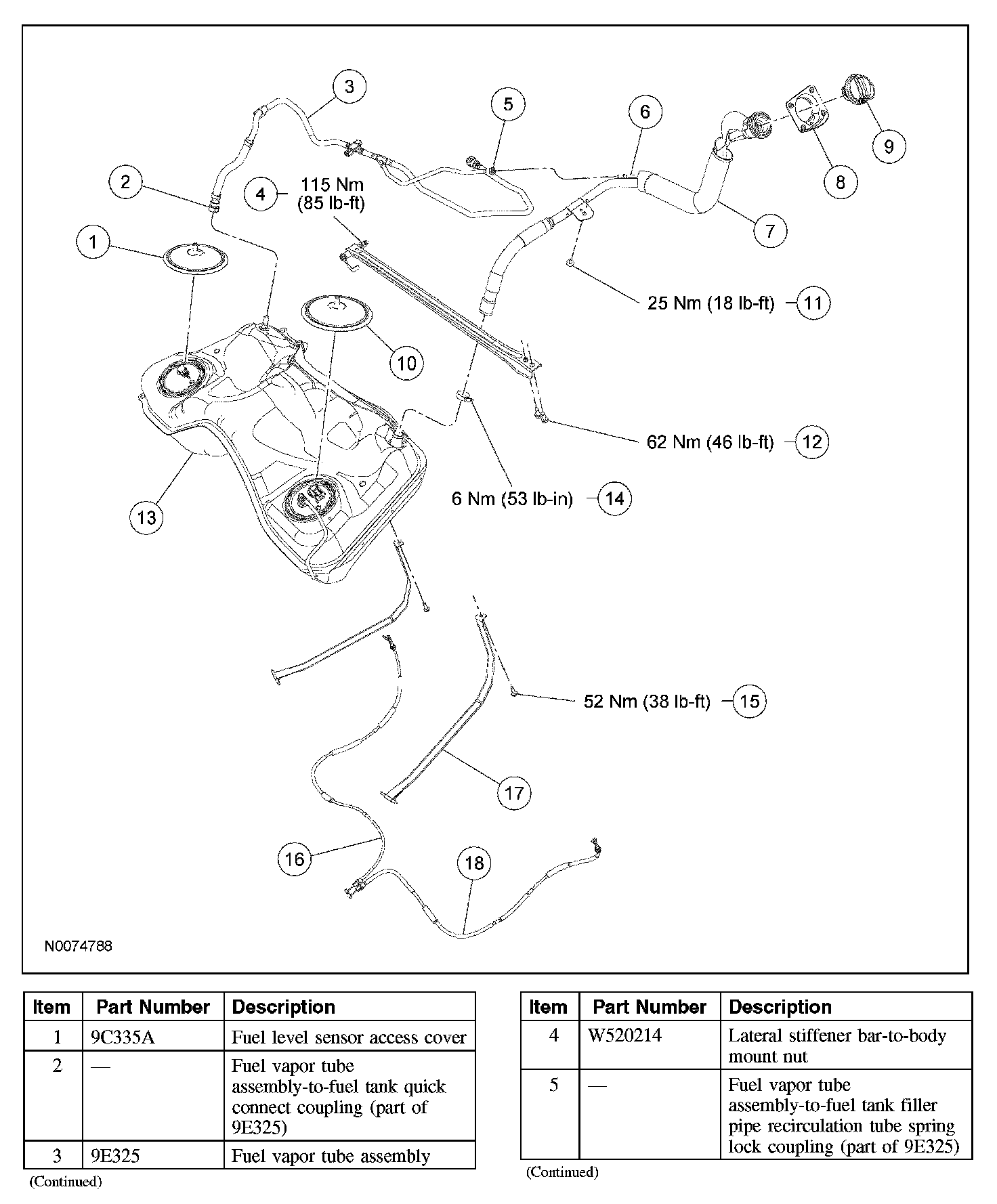 3
5
6
9
2
4
115 Nm
(85 lb-ft)
8
7
1
25 Nm (18 lb-ft)
11
10
62 Nm (46 lb-ft)
12
13
6 Nm (53 lb-in)
14
52 Nm (38 lb-ft)
15
17
16
18
N0074788

| Item | Part Number | Description |
|---|---|---|
| 1 | 9C335A | Fuel level sensor access cover |
| 2 | — | Fuel vapor tube assembly-to-fuel tank quick connect coupling (part of 9E325) |
| 3 | 9E325 | Fuel vapor tube assembly |

(Continued)

| Item | Part Number | Description |
|---|---|---|
| 4 | W520214 | Lateral stiffener bar-to-body mount nut |
| 5 | — | Fuel vapor tube assembly-to-fuel tank filler pipe recirculation tube spring lock coupling (part of 9E325) |

(Continued)