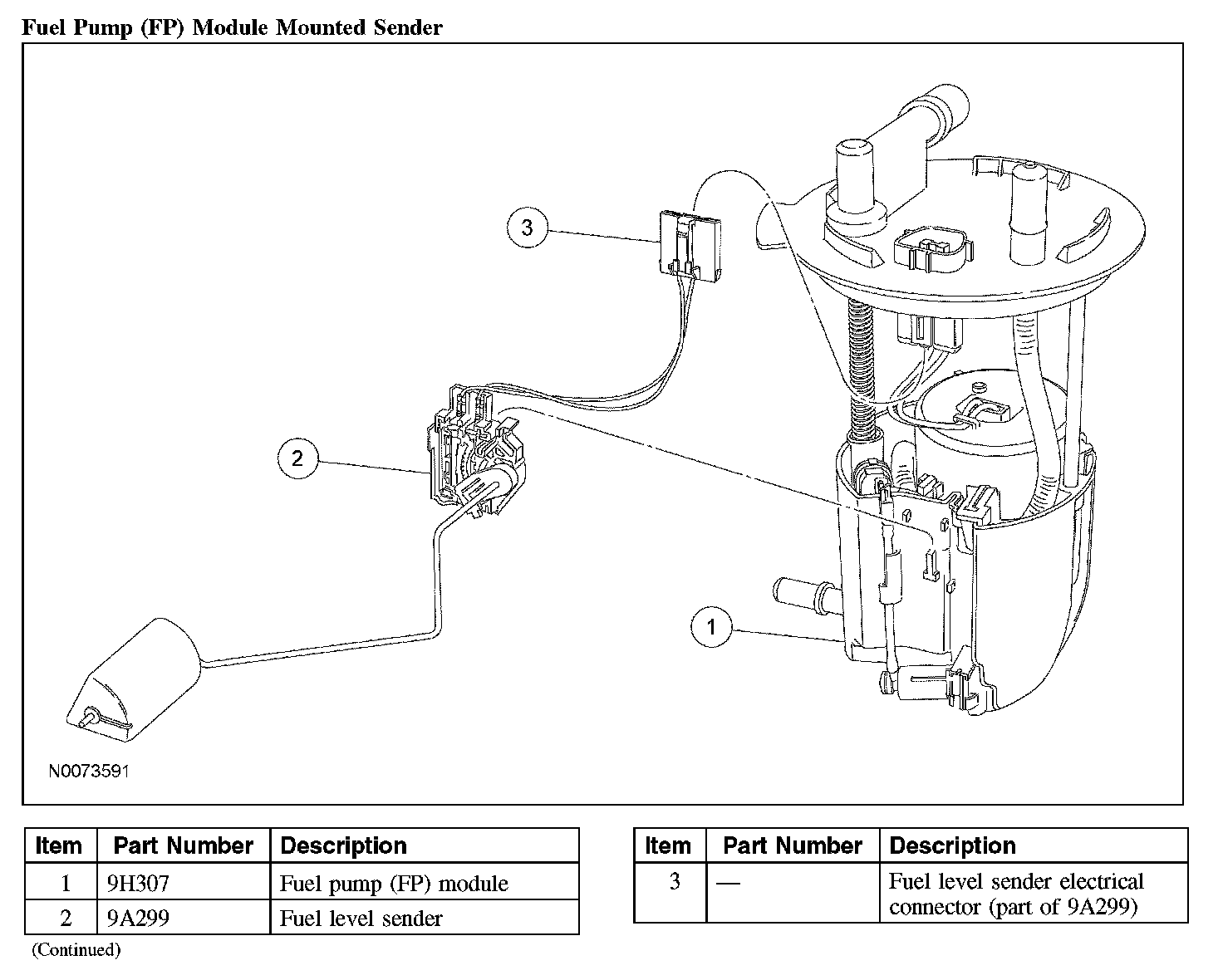 Fuel Pump (FP) Module Mounted Sender

3

2

1

N0073591

| Item | Part Number | Description |
|---|---|---|
| 1 | 9H307 | Fuel pump (FP) module |
| 2 | 9A299 | Fuel level sender |

(Continued)

| Item | Part Number | Description |
|---|---|---|
| 3 | — | Fuel level sender electrical connector (part of 9A299) |