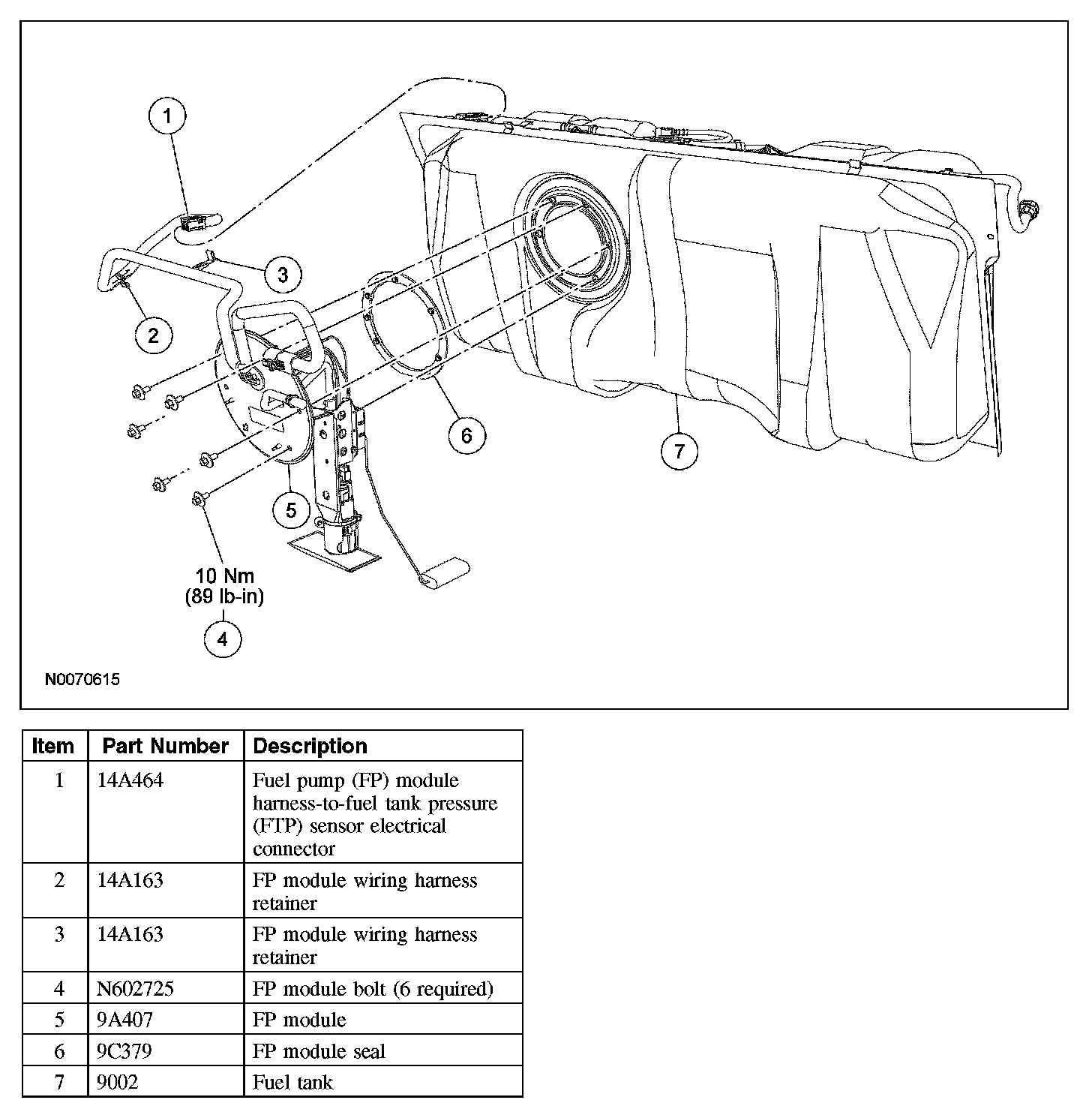 1

3

2

6

7

5

10 Nm
(89 lb-in)

4

N0070615

| Item | Part Number | Description |
|---|---|---|
| 1 | 14A464 | Fuel pump (FP) module harness-to-fuel tank pressure (FTP) sensor electrical connector |
| 2 | 14A163 | FP module wiring harness retainer |
| 3 | 14A163 | FP module wiring harness retainer |
| 4 | N602725 | FP module bolt (6 required) |
| 5 | 9A407 | FP module |
| 6 | 9C379 | FP module seal |
| 7 | 9002 | Fuel tank |