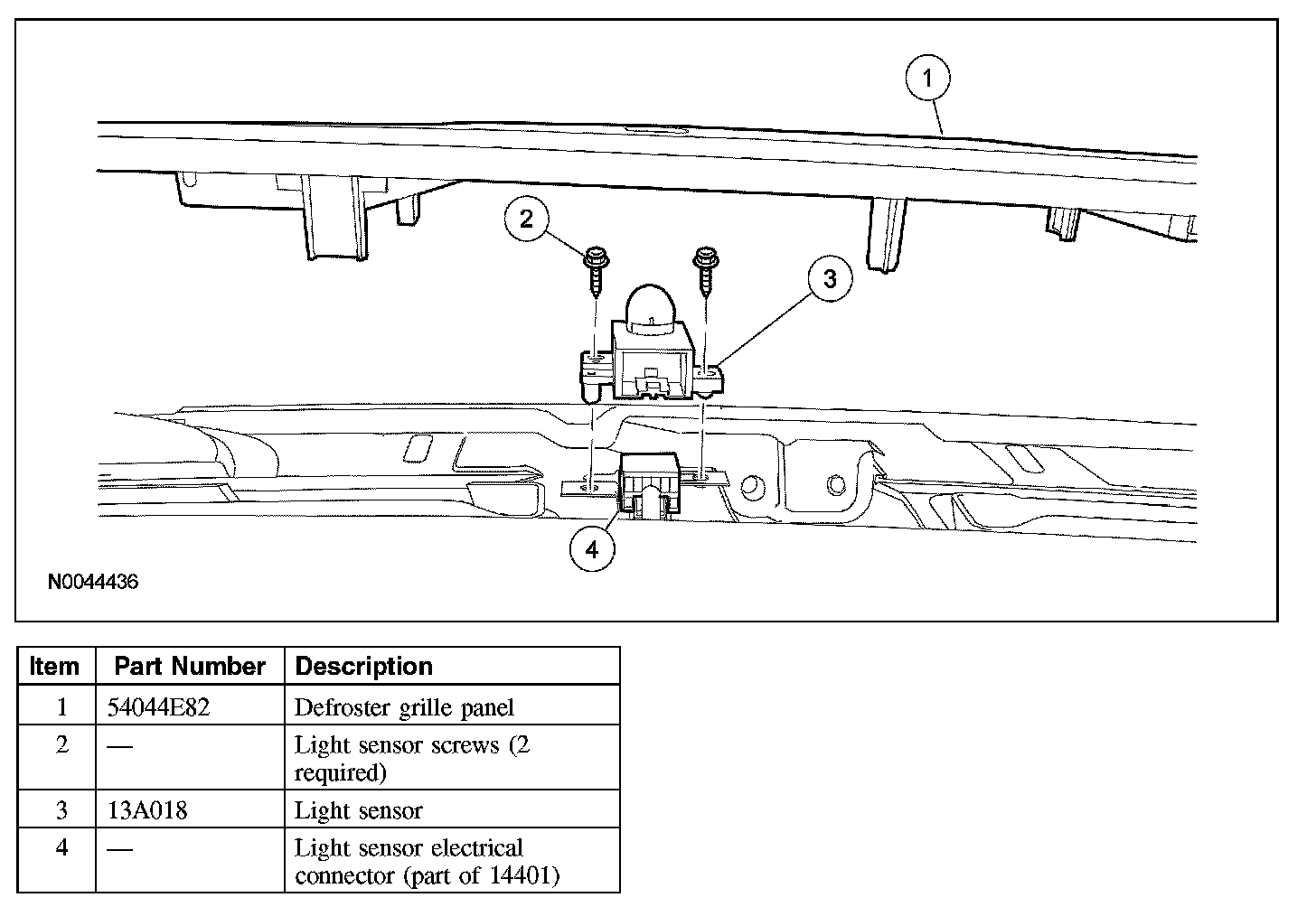 1
2
3
4
N0044436

| Item | Part Number | Description |
|---|---|---|
| 1 | 54044E82 | Defroster grille panel |
| 2 | — | Light sensor screws (2 required) |
| 3 | 13A018 | Light sensor |
| 4 | — | Light sensor electrical connector (part of 14401) |