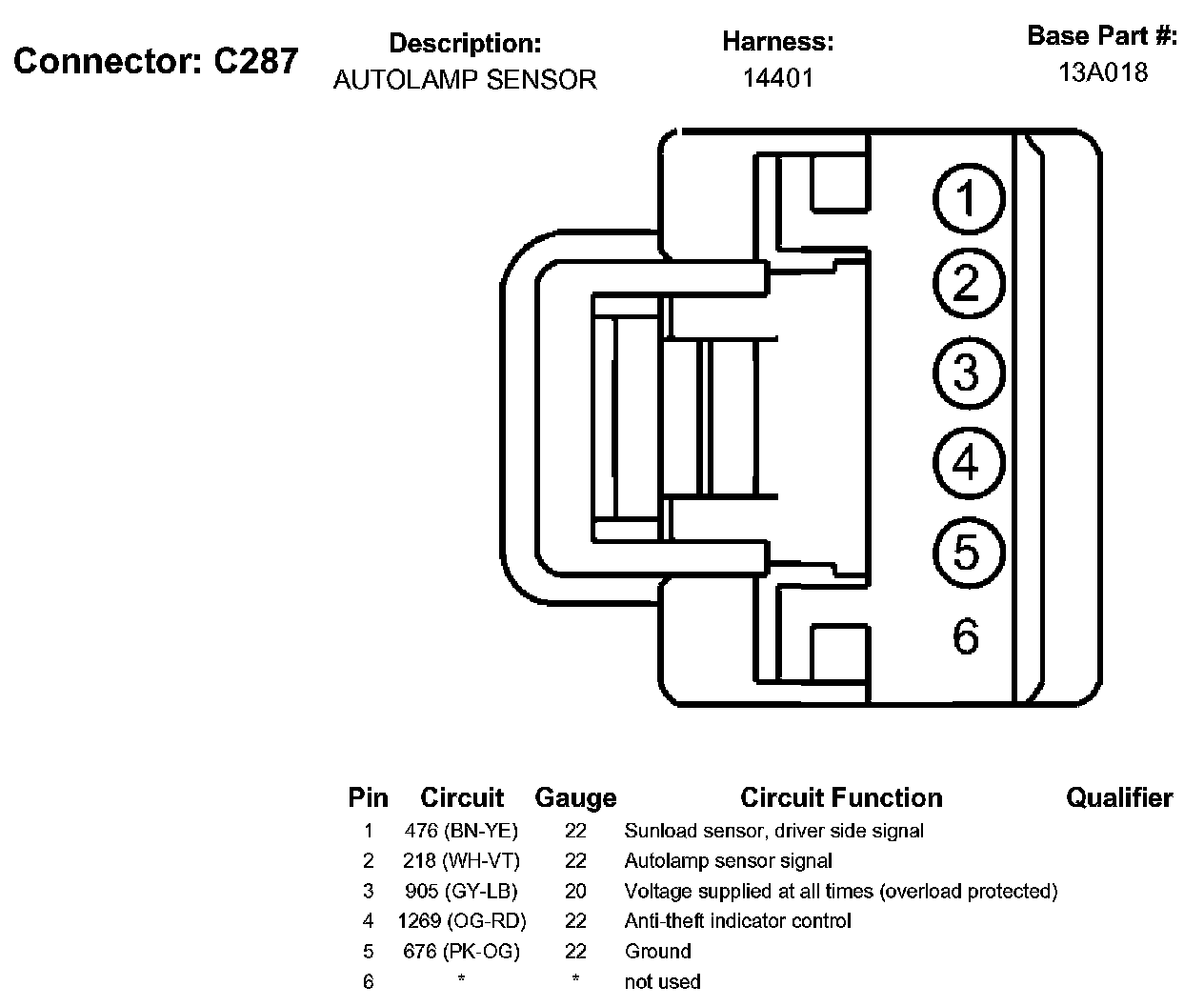 Connector: C287

Description:
AUTOLAMP SENSOR

Harness:
14401

Base Part #:
13A018

1
2
3
4
5
6

| Pin | Circuit | Gauge | Circuit Function | Qualifier |
|---|---|---|---|---|
| 1 | 476 (BN-YE) | 22 | Sunload sensor, driver side signal | |
| 2 | 218 (WH-VT) | 22 | Autolamp sensor signal | |
| 3 | 905 (GY-LB) | 20 | Voltage supplied at all times (overload protected) | |
| 4 | 1269 (OG-RD) | 22 | Anti-theft indicator control | |
| 5 | 676 (PK-OG) | 22 | Ground | |
| 6 | * | * | not used | |