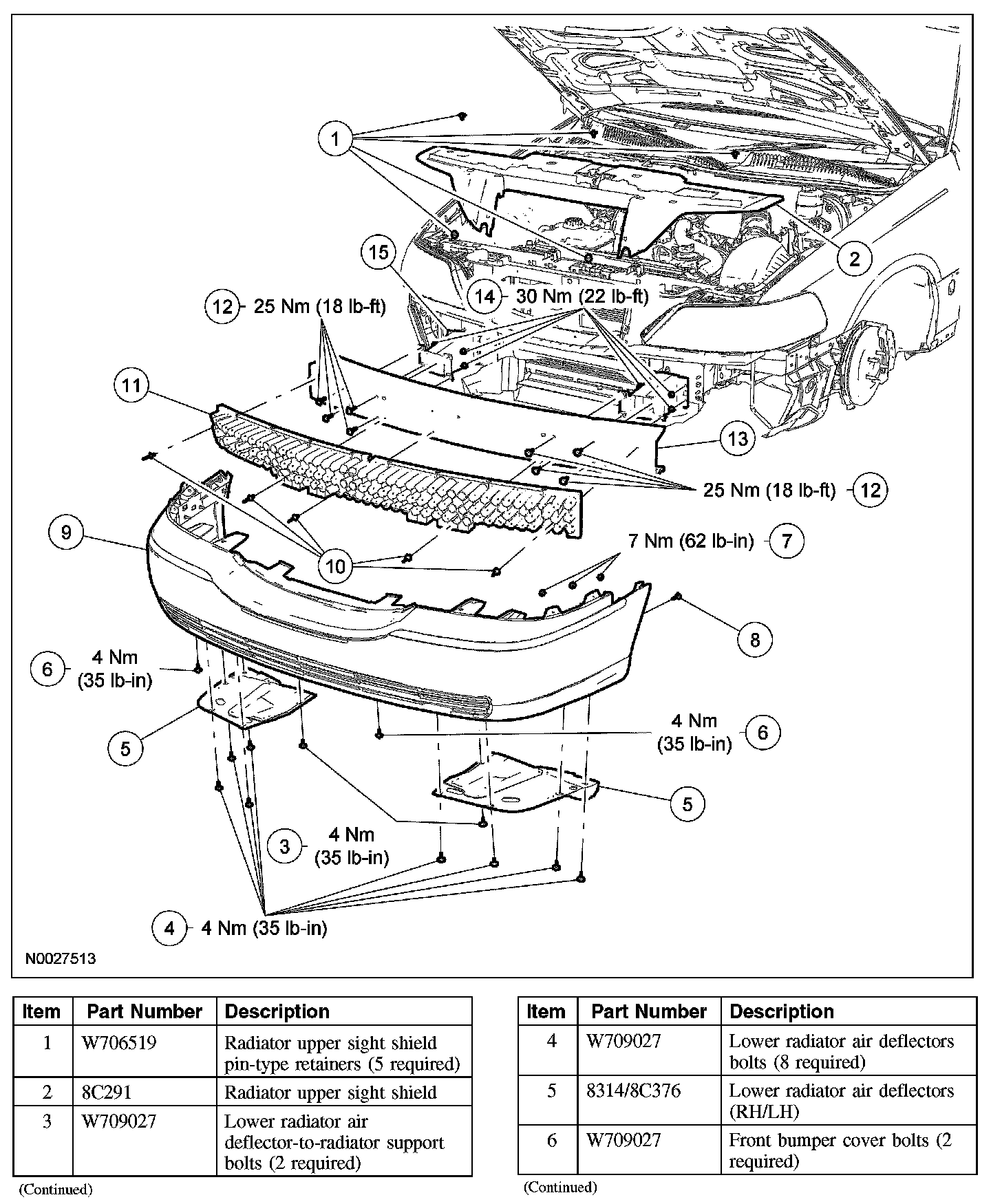 1

2

15

14 30 Nm (22 lb-ft)

12 25 Nm (18 lb-ft)

11

13

25 Nm (18 lb-ft) 12

9

10

7 Nm (62 lb-in) 7

8

6 4 Nm (35 lb-in)

5

4 Nm (35 lb-in) 6

5

3 4 Nm (35 lb-in)

4 4 Nm (35 lb-in)

N0027513

| Item | Part Number | Description |
|---|---|---|
| 1 | W706519 | Radiator upper sight shield pin-type retainers (5 required) |
| 2 | 8C291 | Radiator upper sight shield |
| 3 | W709027 | Lower radiator air deflector-to-radiator support bolts (2 required) |

(Continued)

| Item | Part Number | Description |
|---|---|---|
| 4 | W709027 | Lower radiator air deflectors bolts (8 required) |
| 5 | 8314/8C376 | Lower radiator air deflectors (RH/LH) |
| 6 | W709027 | Front bumper cover bolts (2 required) |

(Continued)