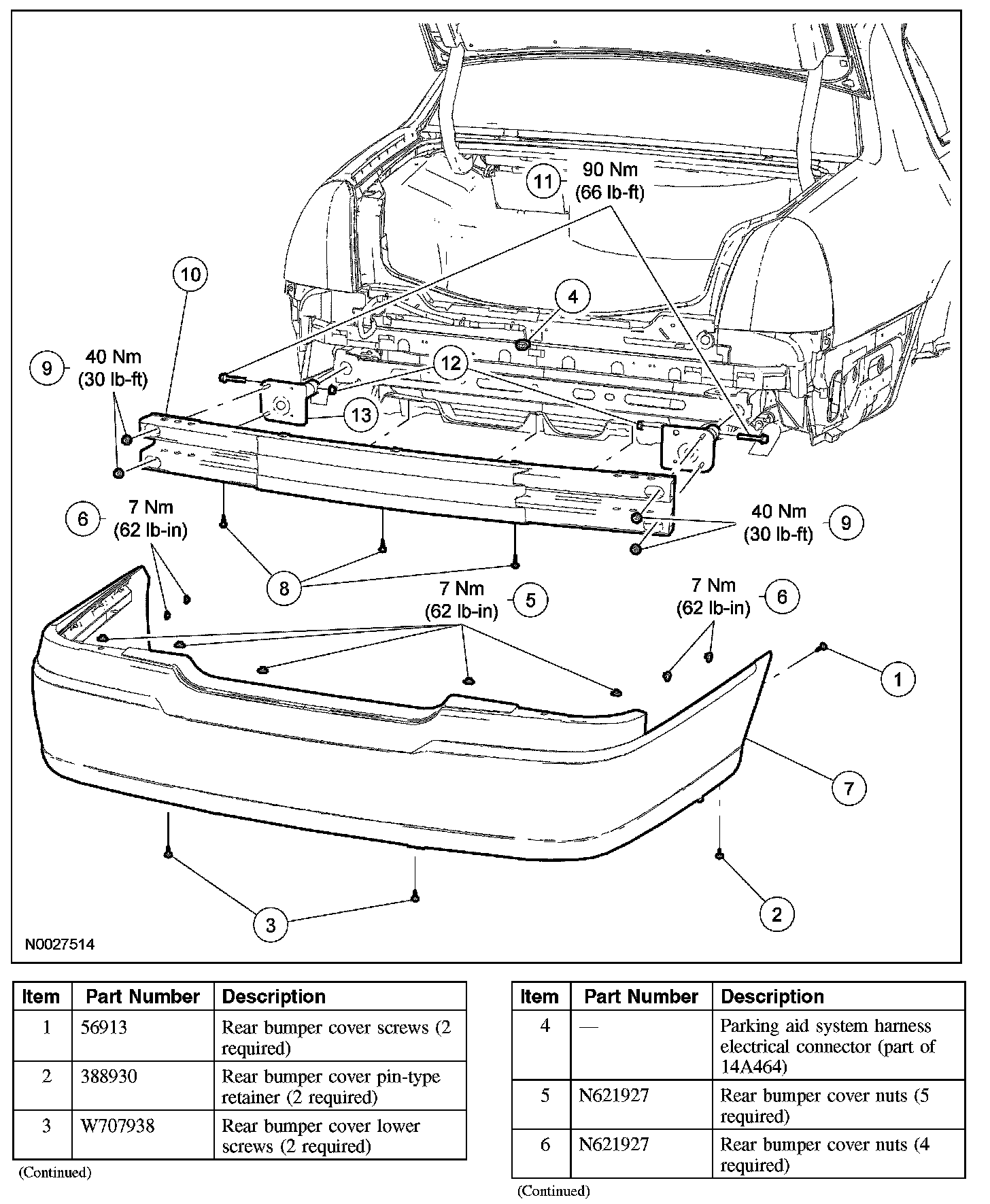 11 90 Nm (66 lb-ft)

10

4

9 40 Nm (30 lb-ft)

12

13

6 7 Nm (62 lb-in)

40 Nm (30 lb-ft) 9

8

7 Nm (62 lb-in) 5

7 Nm (62 lb-in) 6

1

7

3

2

N0027514

| Item | Part Number | Description |
|---|---|---|
| 1 | 56913 | Rear bumper cover screws (2 required) |
| 2 | 388930 | Rear bumper cover pin-type retainer (2 required) |
| 3 | W707938 | Rear bumper cover lower screws (2 required) |

(Continued)

| Item | Part Number | Description |
|---|---|---|
| 4 | — | Parking aid system harness electrical connector (part of 14A464) |
| 5 | N621927 | Rear bumper cover nuts (5 required) |
| 6 | N621927 | Rear bumper cover nuts (4 required) |

(Continued)