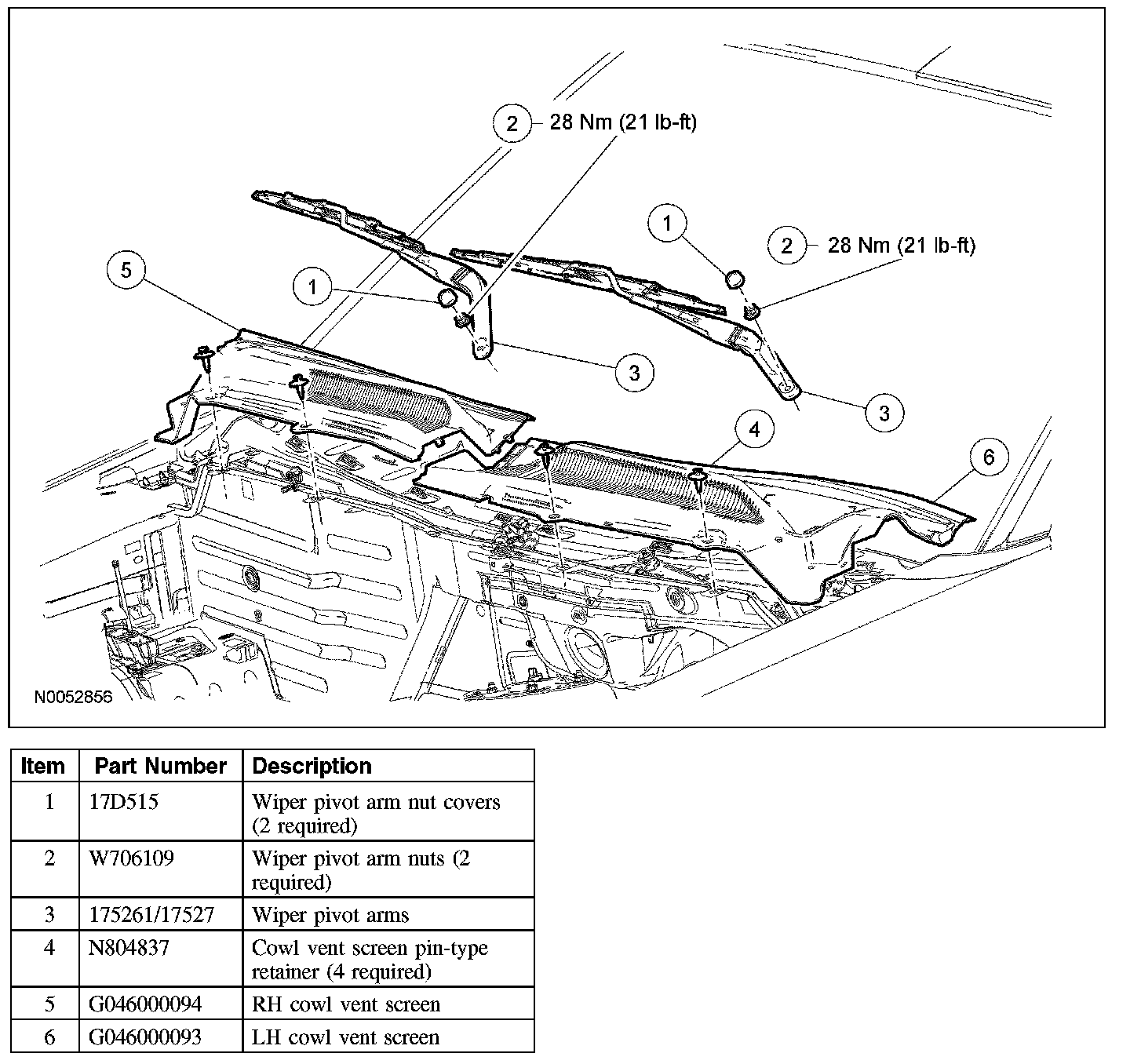 2 28 Nm (21 lb-ft)

1

2 28 Nm (21 lb-ft)

5

1

3

3

4

6

N0052856

| Item | Part Number | Description |
|---|---|---|
| 1 | 17D515 | Wiper pivot arm nut covers (2 required) |
| 2 | W706109 | Wiper pivot arm nuts (2 required) |
| 3 | 175261/17527 | Wiper pivot arms |
| 4 | N804837 | Cowl vent screen pin-type retainer (4 required) |
| 5 | G046000094 | RH cowl vent screen |
| 6 | G046000093 | LH cowl vent screen |