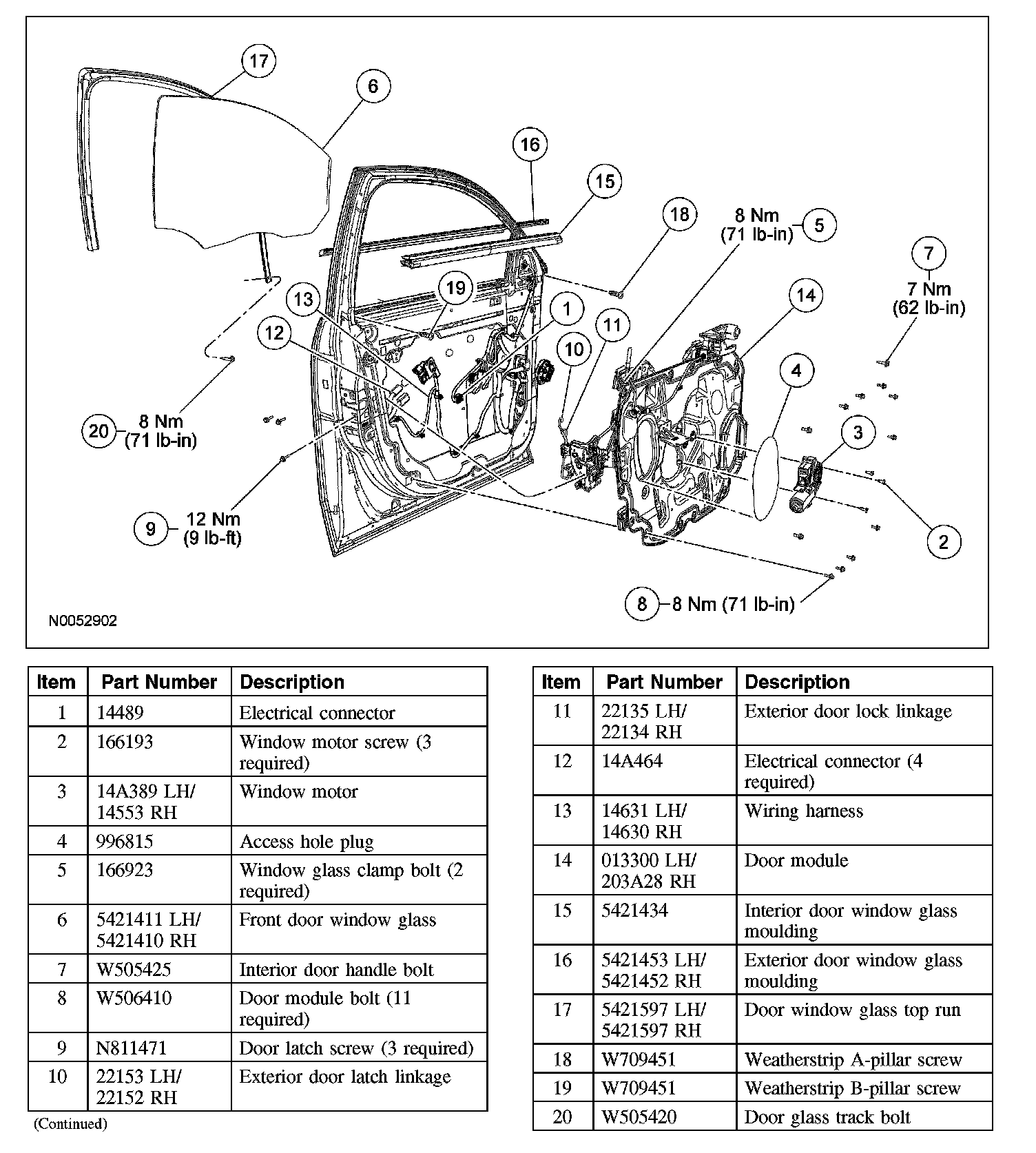 17

6

16

15

18

8 Nm (71 lb-in) 5

7

7 Nm (62 lb-in)

13

19

1

14

12

11

10

4

3

20 8 Nm (71 lb-in)

9 12 Nm (9 lb-ft)

2

8 8 Nm (71 lb-in)

N0052902

| Item | Part Number | Description |
|---|---|---|
| 1 | 14489 | Electrical connector |
| 2 | 166193 | Window motor screw (3 required) |
| 3 | 14A389 LH/ 14553 RH | Window motor |
| 4 | 996815 | Access hole plug |
| 5 | 166923 | Window glass clamp bolt (2 required) |
| 6 | 5421411 LH/ 5421410 RH | Front door window glass |
| 7 | W505425 | Interior door handle bolt |
| 8 | W506410 | Door module bolt (11 required) |
| 9 | N811471 | Door latch screw (3 required) |
| 10 | 22153 LH/ 22152 RH | Exterior door latch linkage |

(Continued)

| Item | Part Number | Description |
|---|---|---|
| 11 | 22135 LH/ 22134 RH | Exterior door lock linkage |
| 12 | 14A464 | Electrical connector (4 required) |
| 13 | 14631 LH/ 14630 RH | Wiring harness |
| 14 | 013300 LH/ 203A28 RH | Door module |
| 15 | 5421434 | Interior door window glass moulding |
| 16 | 5421453 LH/ 5421452 RH | Exterior door window glass moulding |
| 17 | 5421597 LH/ 5421597 RH | Door window glass top run |
| 18 | W709451 | Weatherstrip A-pillar screw |
| 19 | W709451 | Weatherstrip B-pillar screw |
| 20 | W505420 | Door glass track bolt |