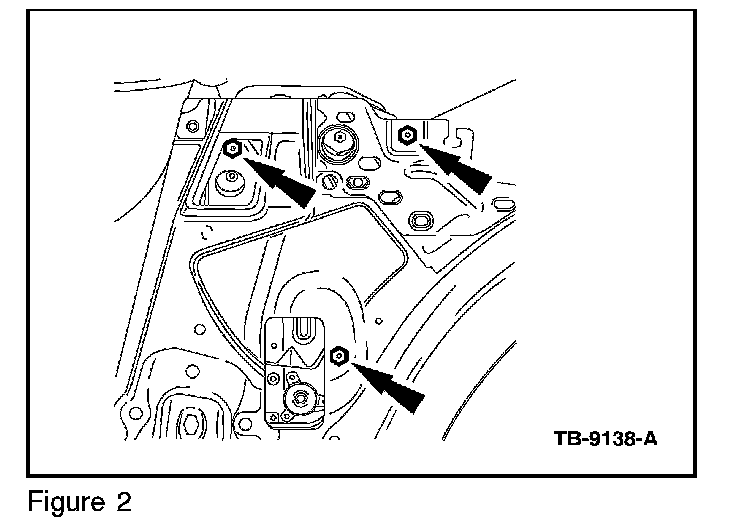 TB-9138-A

Figure 2