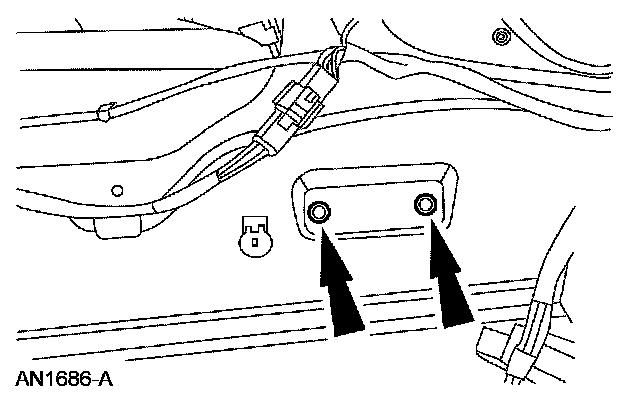 AN1686-A