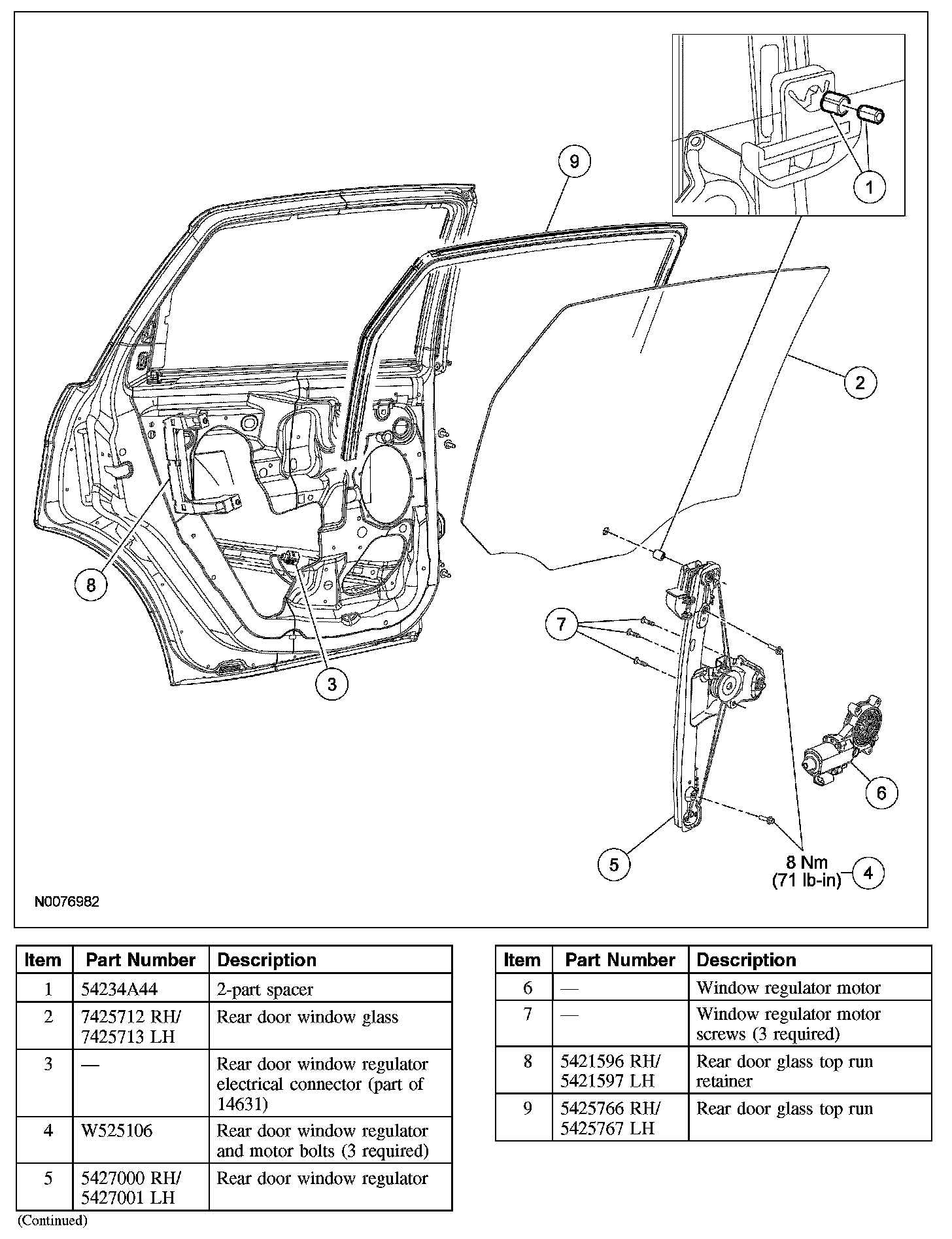 9

1

2

8

3

7

6

5

8 Nm
(71 lb-in)

4

N0076982

| Item | Part Number | Description |
|---|---|---|
| 1 | 54234A44 | 2-part spacer |
| 2 | 7425712 RH/ 7425713 LH | Rear door window glass |
| 3 | — | Rear door window regulator electrical connector (part of 14631) |
| 4 | W525106 | Rear door window regulator and motor bolts (3 required) |
| 5 | 5427000 RH/ 5427001 LH | Rear door window regulator |

(Continued)

| Item | Part Number | Description |
|---|---|---|
| 6 | — | Window regulator motor |
| 7 | — | Window regulator motor screws (3 required) |
| 8 | 5421596 RH/ 5421597 LH | Rear door glass top run retainer |
| 9 | 5425766 RH/ 5425767 LH | Rear door glass top run |