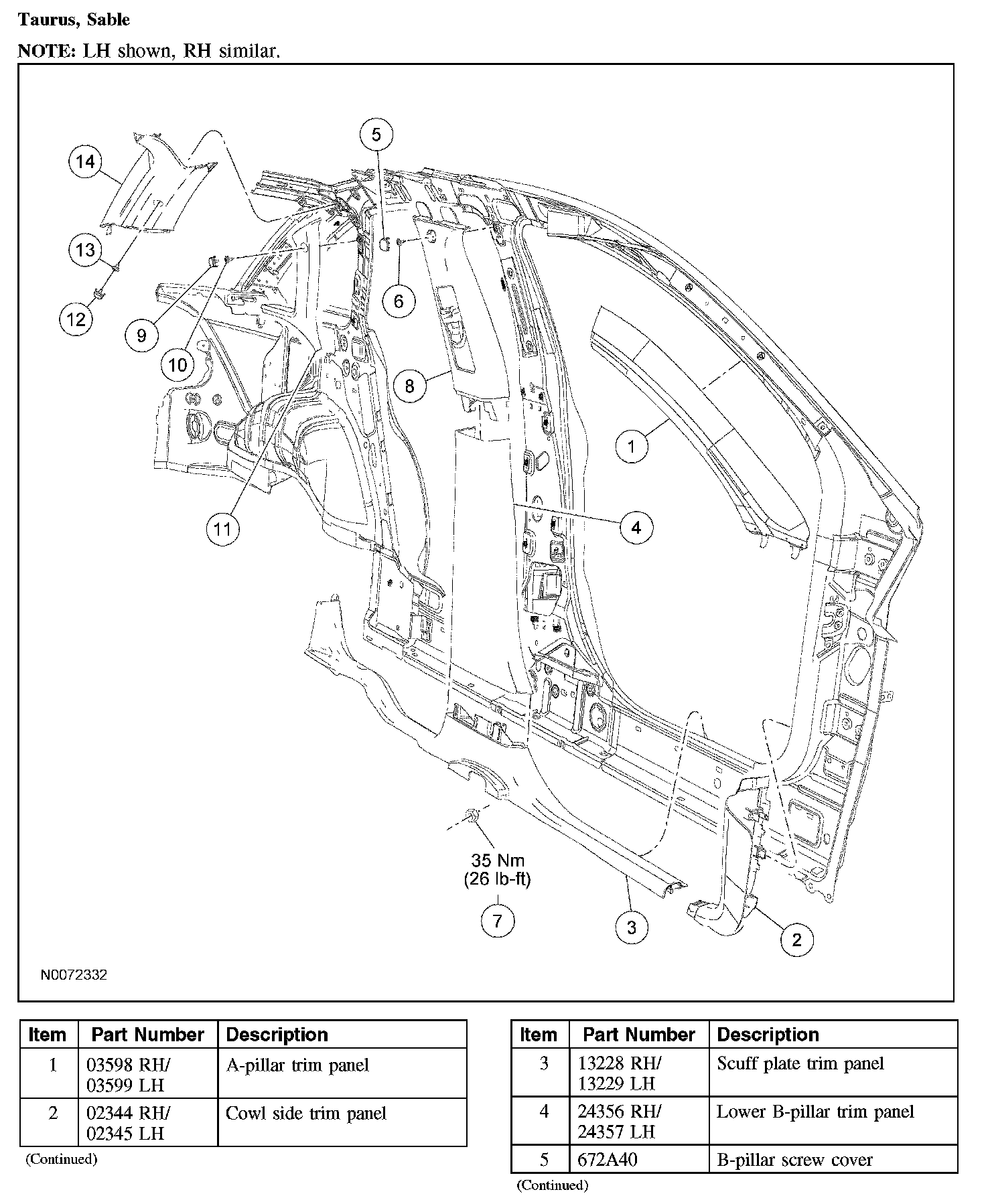 Taurus, Sable

NOTE: LH shown, RH similar.

14
13
12
9
10
5
6
8
11
1
4
35 Nm
(26 lb-ft)
7
3
2

N0072332

| Item | Part Number | Description |
|---|---|---|
| 1 | 03598 RH/ 03599 LH | A-pillar trim panel |
| 2 | 02344 RH/ 02345 LH | Cowl side trim panel |

(Continued)

| Item | Part Number | Description |
|---|---|---|
| 3 | 13228 RH/ 13229 LH | Scuff plate trim panel |
| 4 | 24356 RH/ 24357 LH | Lower B-pillar trim panel |
| 5 | 672A40 | B-pillar screw cover |

(Continued)