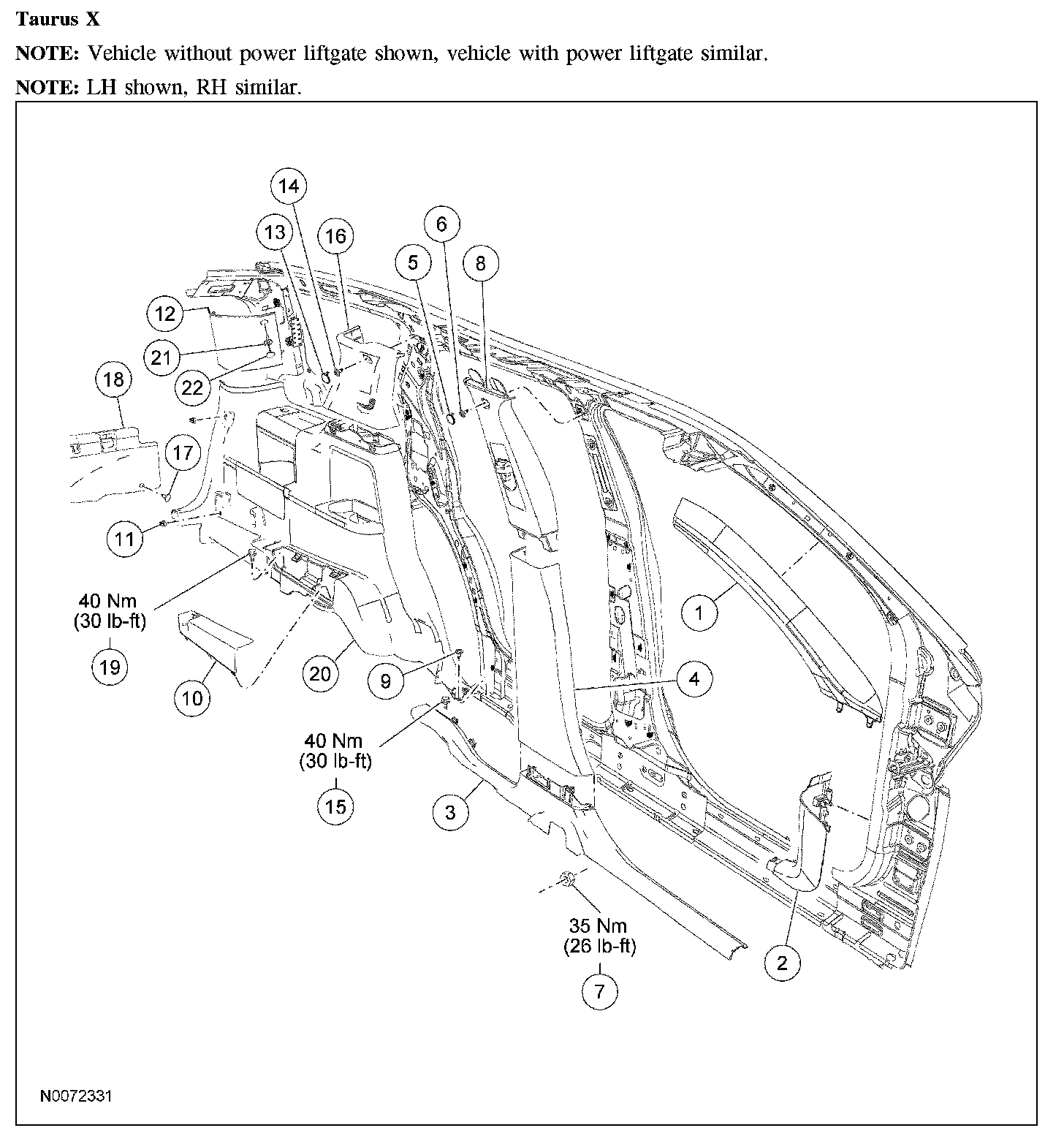 Taurus X

NOTE: Vehicle without power liftgate shown, vehicle with power liftgate similar.

NOTE: LH shown, RH similar.

14
13
16
6
5
8
12
21
22
18
17
11
40 Nm
(30 lb-ft)
19
10
20
9
1
4
40 Nm
(30 lb-ft)
15
3
35 Nm
(26 lb-ft)
7
2

N0072331