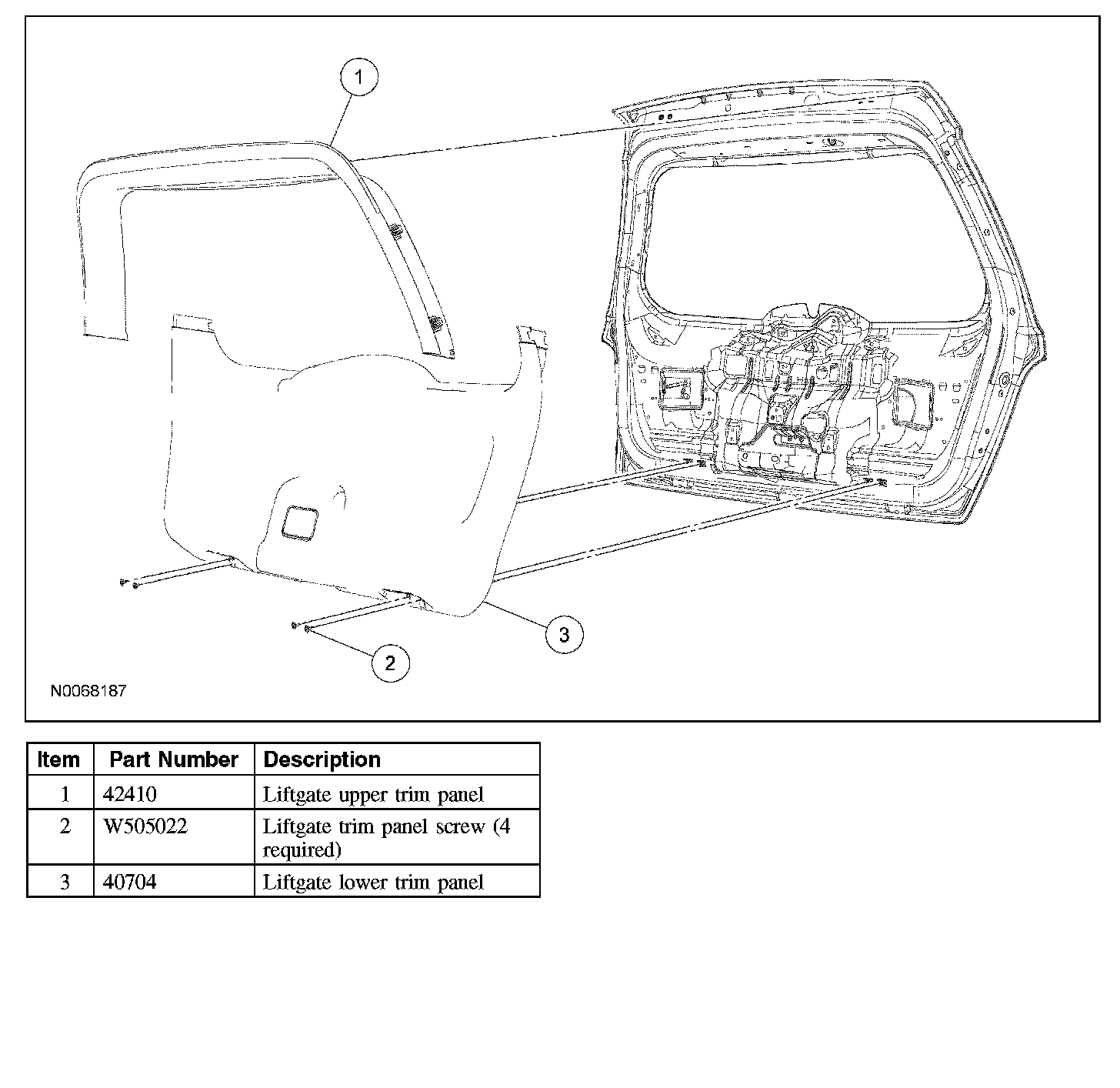 1

3

2

N0068187

| Item | Part Number | Description |
|---|---|---|
| 1 | 42410 | Liftgate upper trim panel |
| 2 | W505022 | Liftgate trim panel screw (4 required) |
| 3 | 40704 | Liftgate lower trim panel |