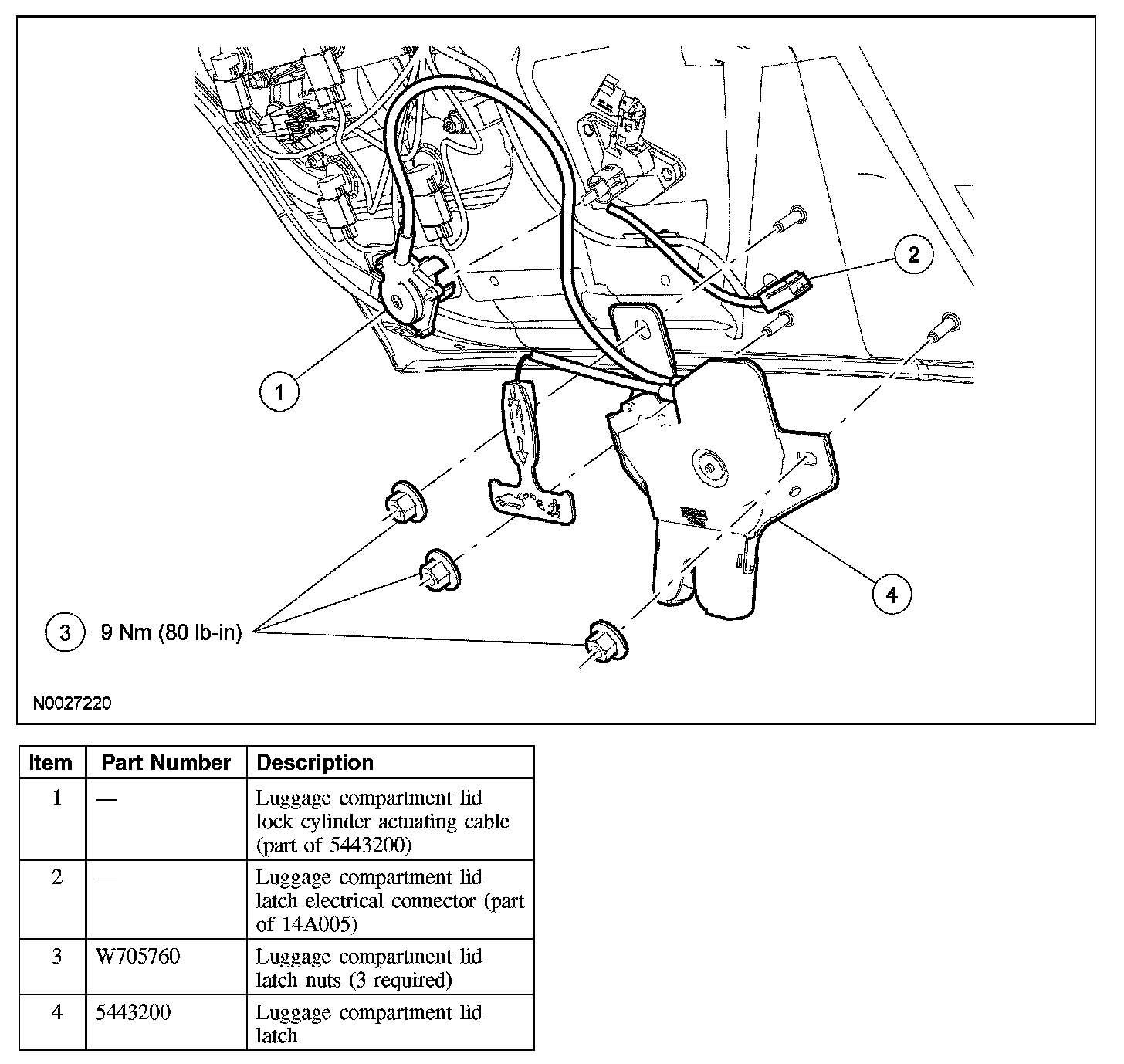 2

1

4

3 9 Nm (80 lb-in)

N0027220

| Item | Part Number | Description |
|---|---|---|
| 1 | — | Luggage compartment lid lock cylinder actuating cable (part of 5443200) |
| 2 | — | Luggage compartment lid latch electrical connector (part of 14A005) |
| 3 | W705760 | Luggage compartment lid latch nuts (3 required) |
| 4 | 5443200 | Luggage compartment lid latch |