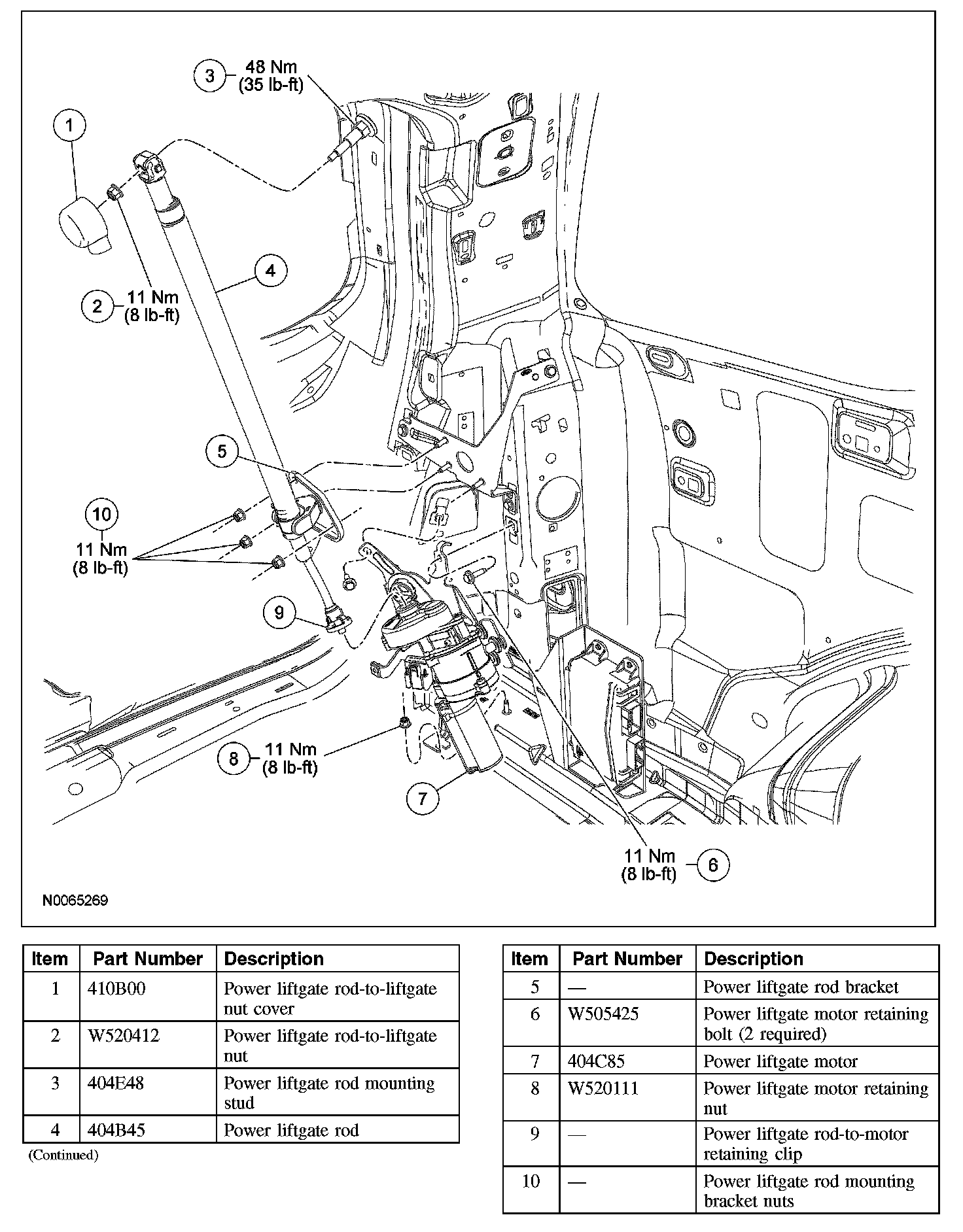 3 48 Nm (35 lb-ft)

1

4

2 11 Nm (8 lb-ft)

5

10 11 Nm (8 lb-ft)

9

8 11 Nm (8 lb-ft)

7

11 Nm (8 lb-ft) 6

N0065269

| Item | Part Number | Description |
|---|---|---|
| 1 | 410B00 | Power liftgate rod-to-liftgate nut cover |
| 2 | W520412 | Power liftgate rod-to-liftgate nut |
| 3 | 404E48 | Power liftgate rod mounting stud |
| 4 | 404B45 | Power liftgate rod |

(Continued)

| Item | Part Number | Description |
|---|---|---|
| 5 | — | Power liftgate rod bracket |
| 6 | W505425 | Power liftgate motor retaining bolt (2 required) |
| 7 | 404C85 | Power liftgate motor |
| 8 | W520111 | Power liftgate motor retaining nut |
| 9 | — | Power liftgate rod-to-motor retaining clip |
| 10 | — | Power liftgate rod mounting bracket nuts |